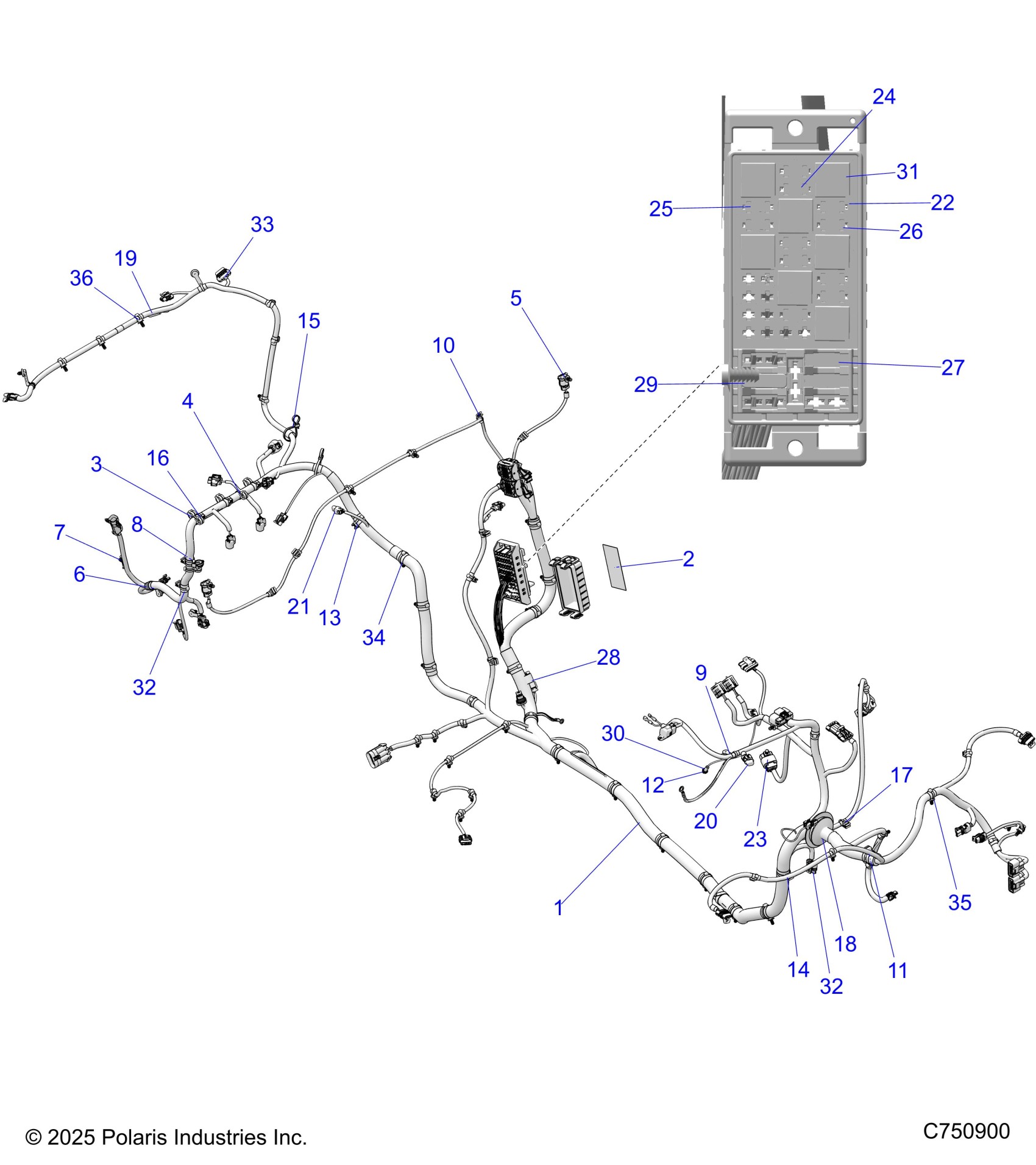 24
31
25
22
26
33
19
36
15
5
10
27
29
4
3
16
7
8
6
2
21
13
34
32
28
9
30
12
20
23
17
1
35
18
14
32
11

© 2025 Polaris Industries Inc.
C750900