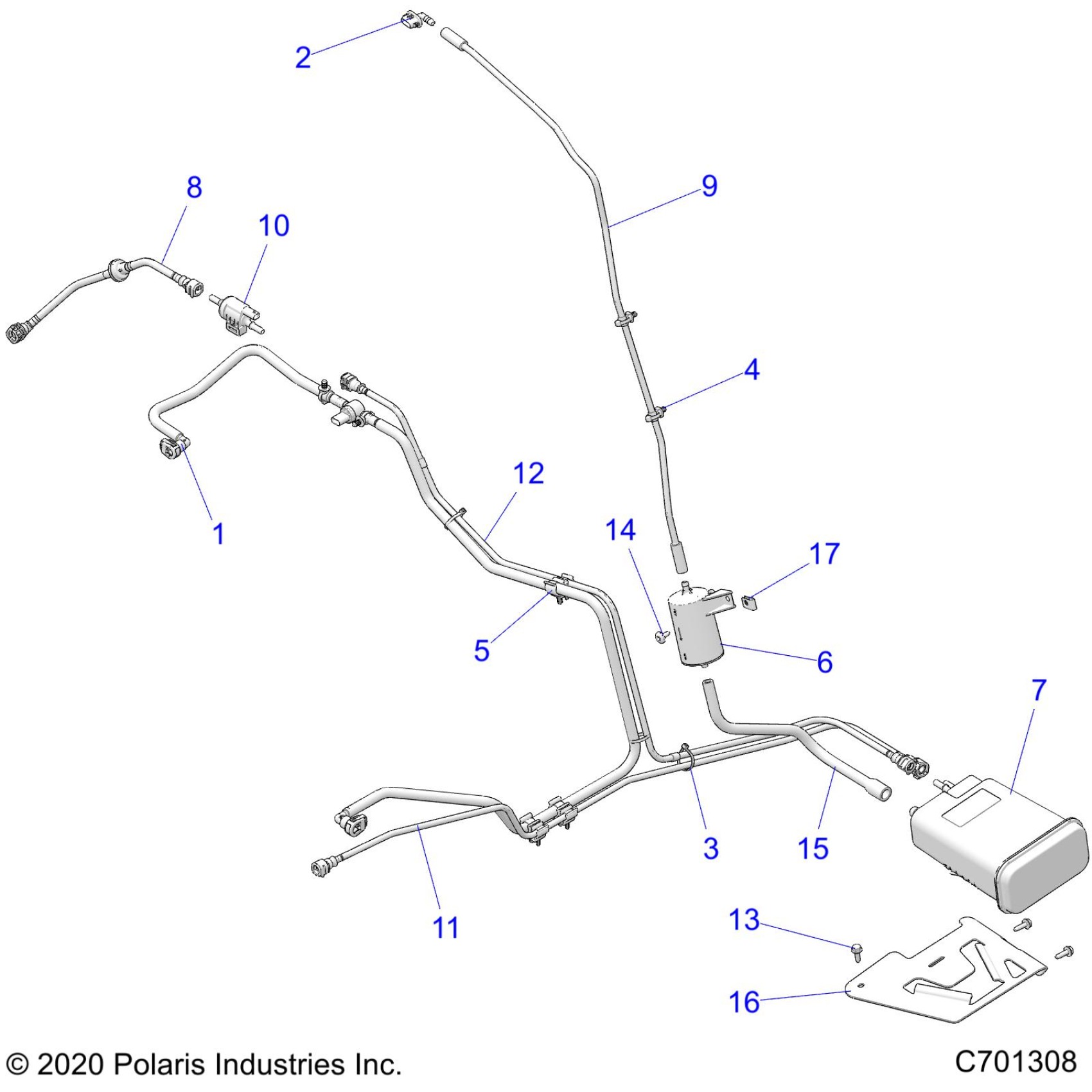 2

8

10

9

4

12

1

14

17

5

6

7

3

15

11

13

16

© 2020 Polaris Industries Inc.

C701308