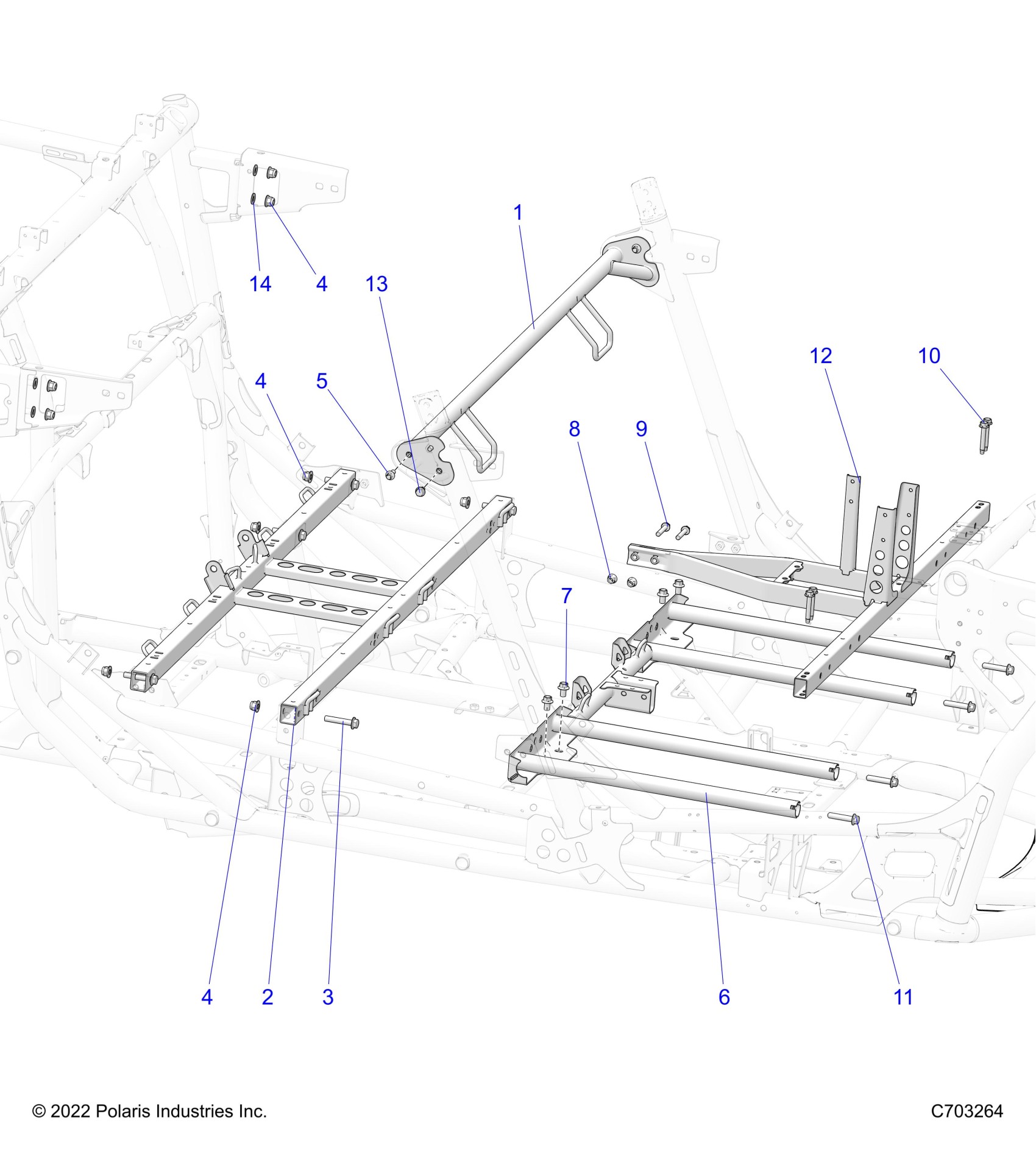 1

14 4 13

12 10

4 5

8 9

7

4 2 3 6 11

© 2022 Polaris Industries Inc.

C703264