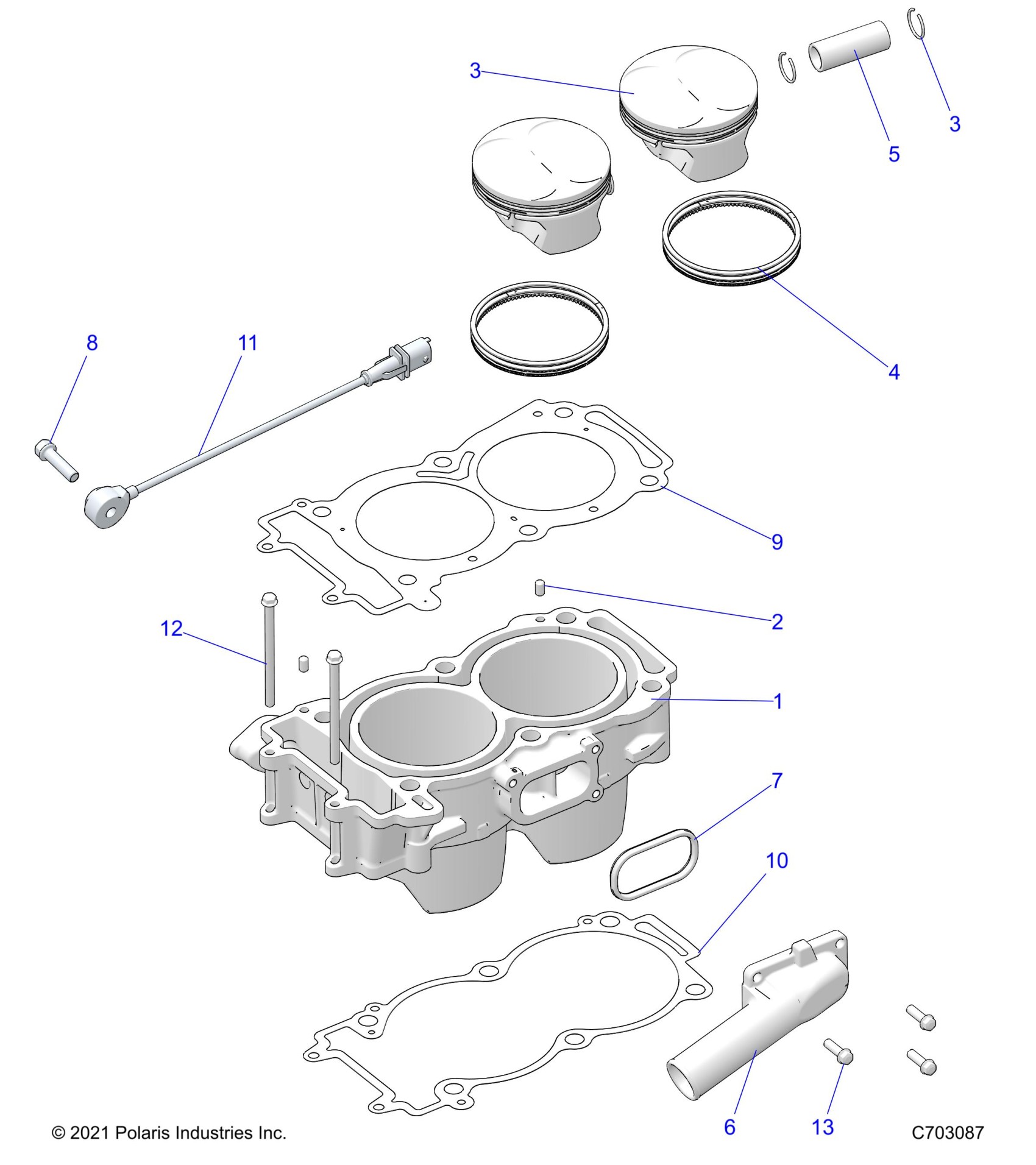 3
3
5
4
8
11
9
2
12
1
7
10
6
13
© 2021 Polaris Industries Inc.
C703087