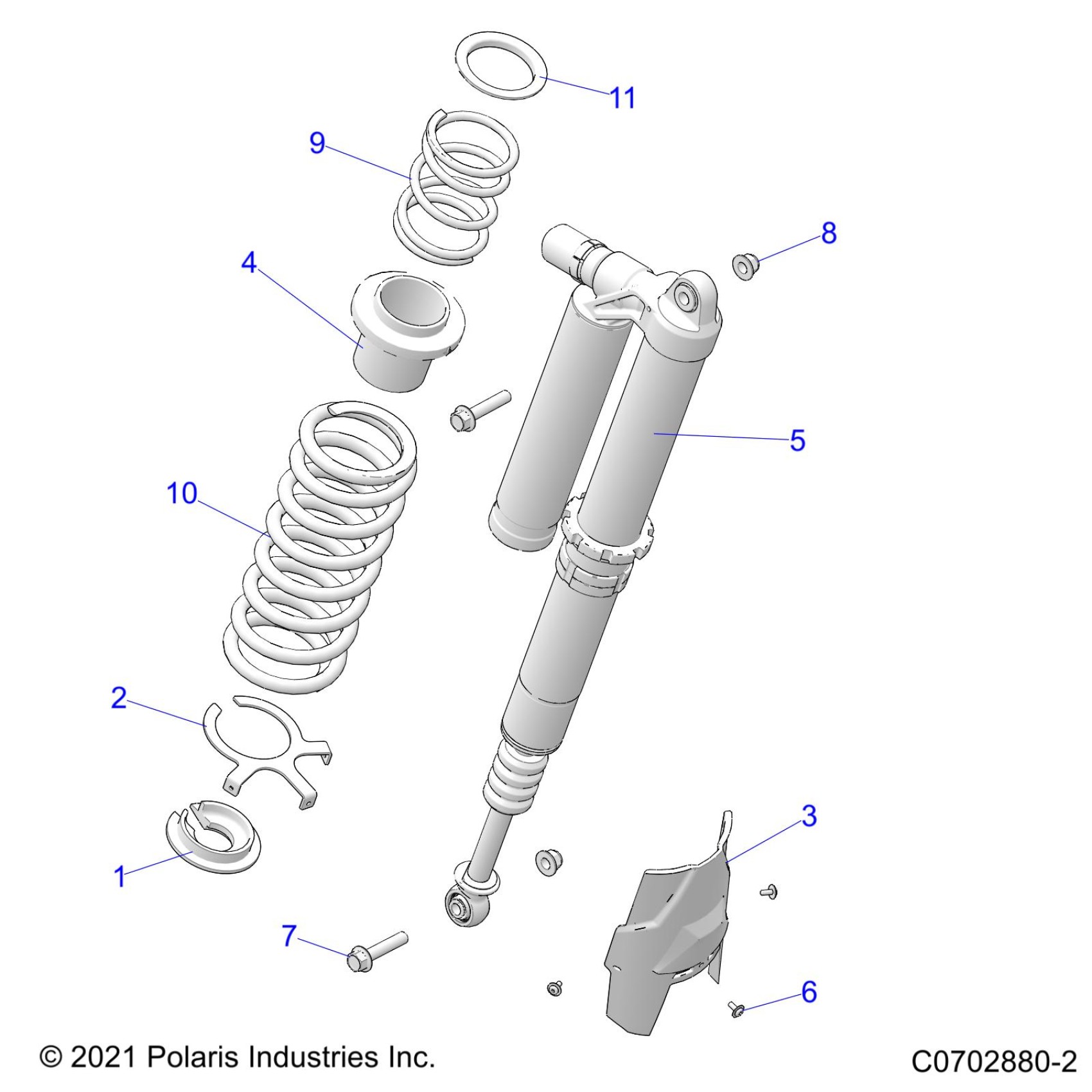 11
9
8
4
5
10
2
3
1
7
6
© 2021 Polaris Industries Inc.
C0702880-2