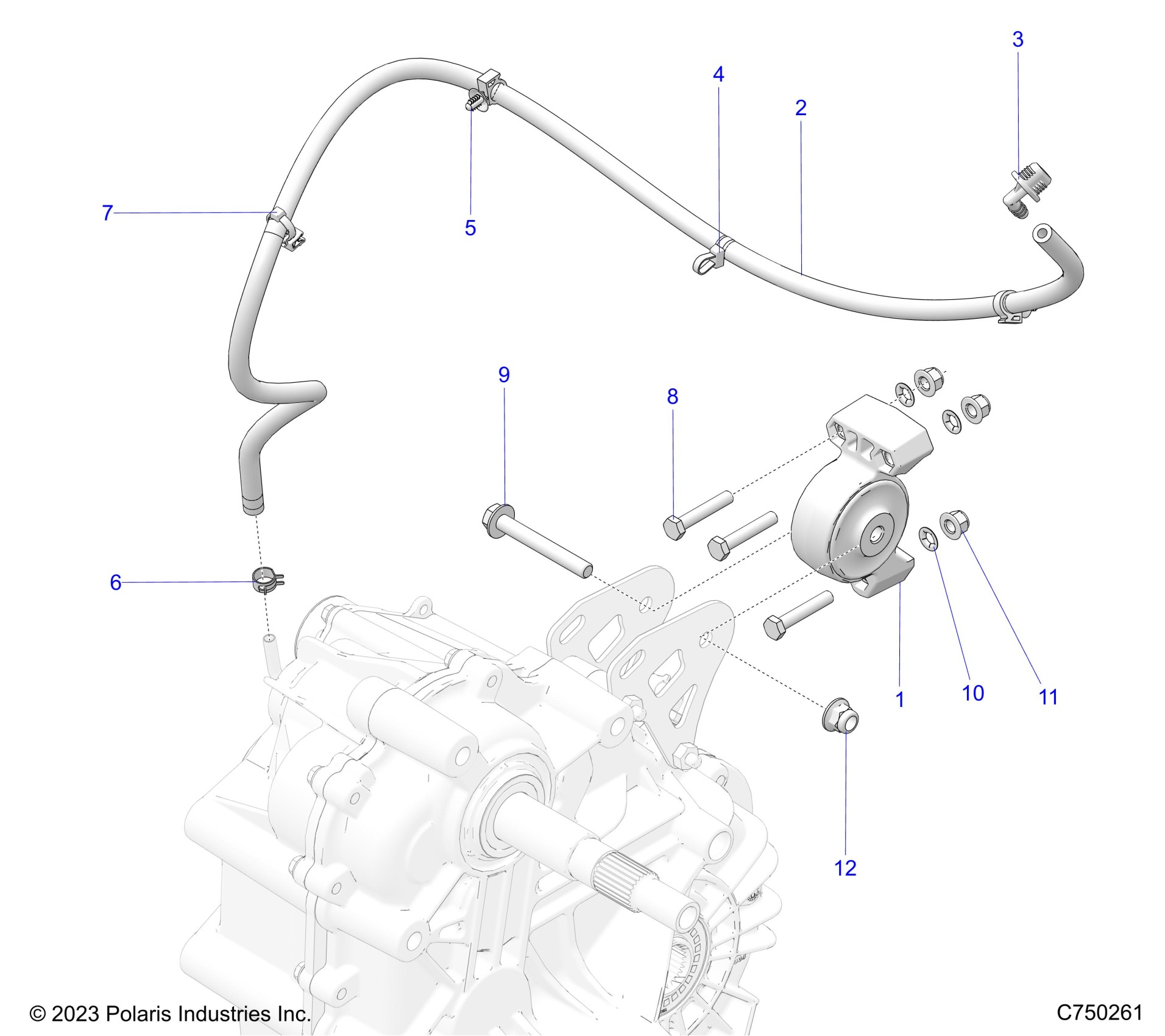 3

4

2

7

5

9

8

6

1

10

11

12

© 2023 Polaris Industries Inc.

C750261