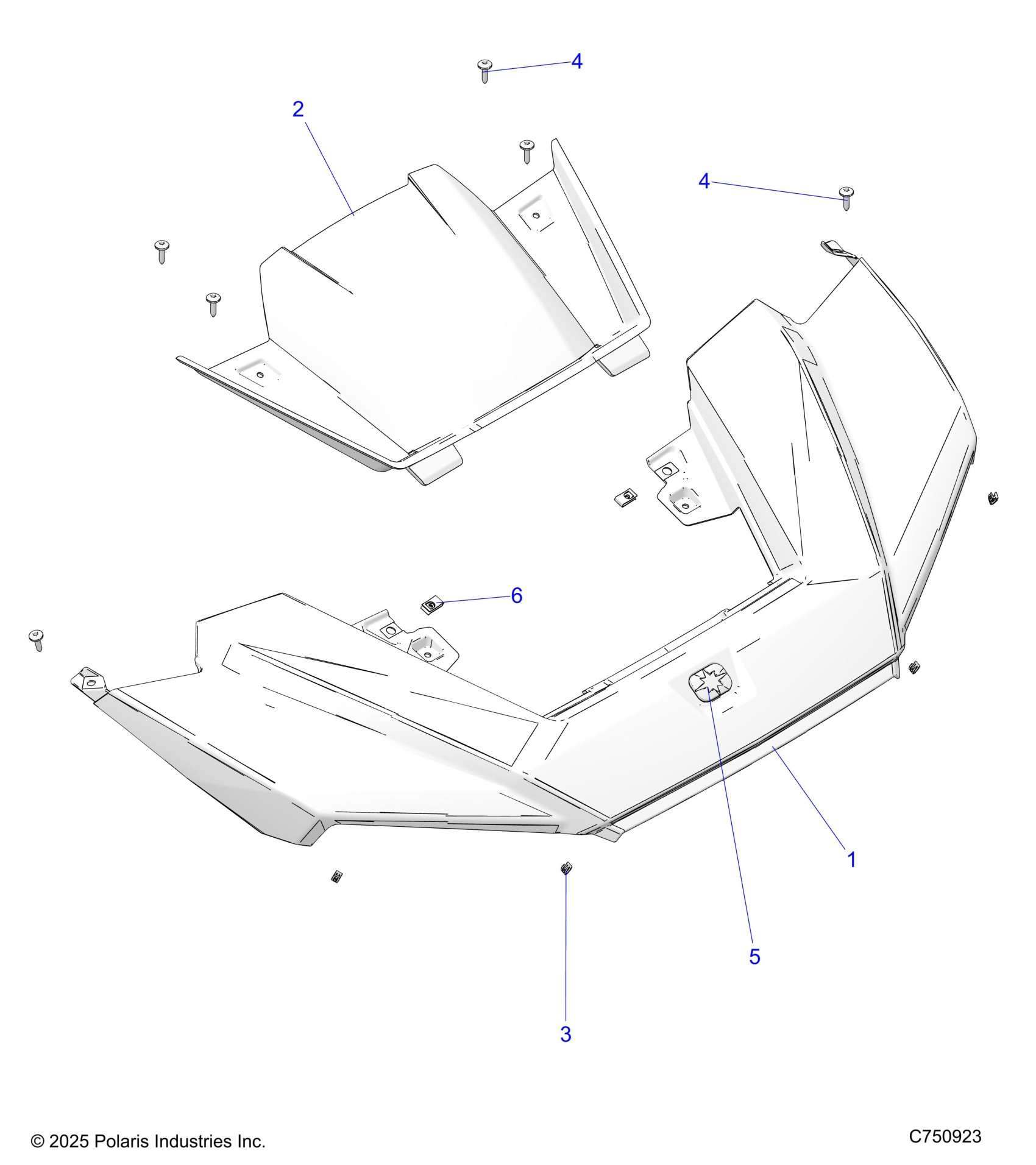 4

2

4

6

1

5

3

© 2025 Polaris Industries Inc.

C750923