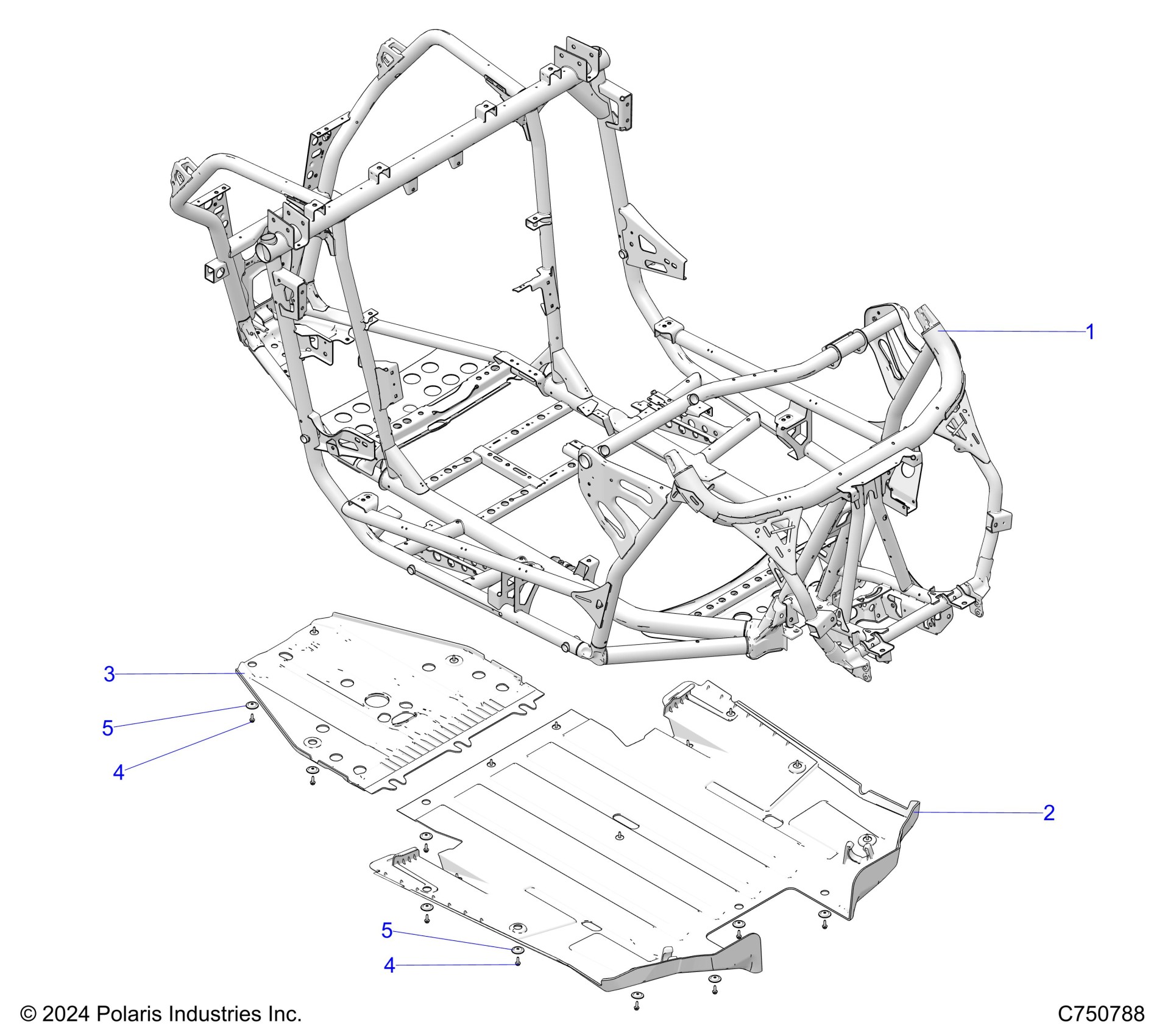 1

3

5

4

2

5

4

© 2024 Polaris Industries Inc.

C750788