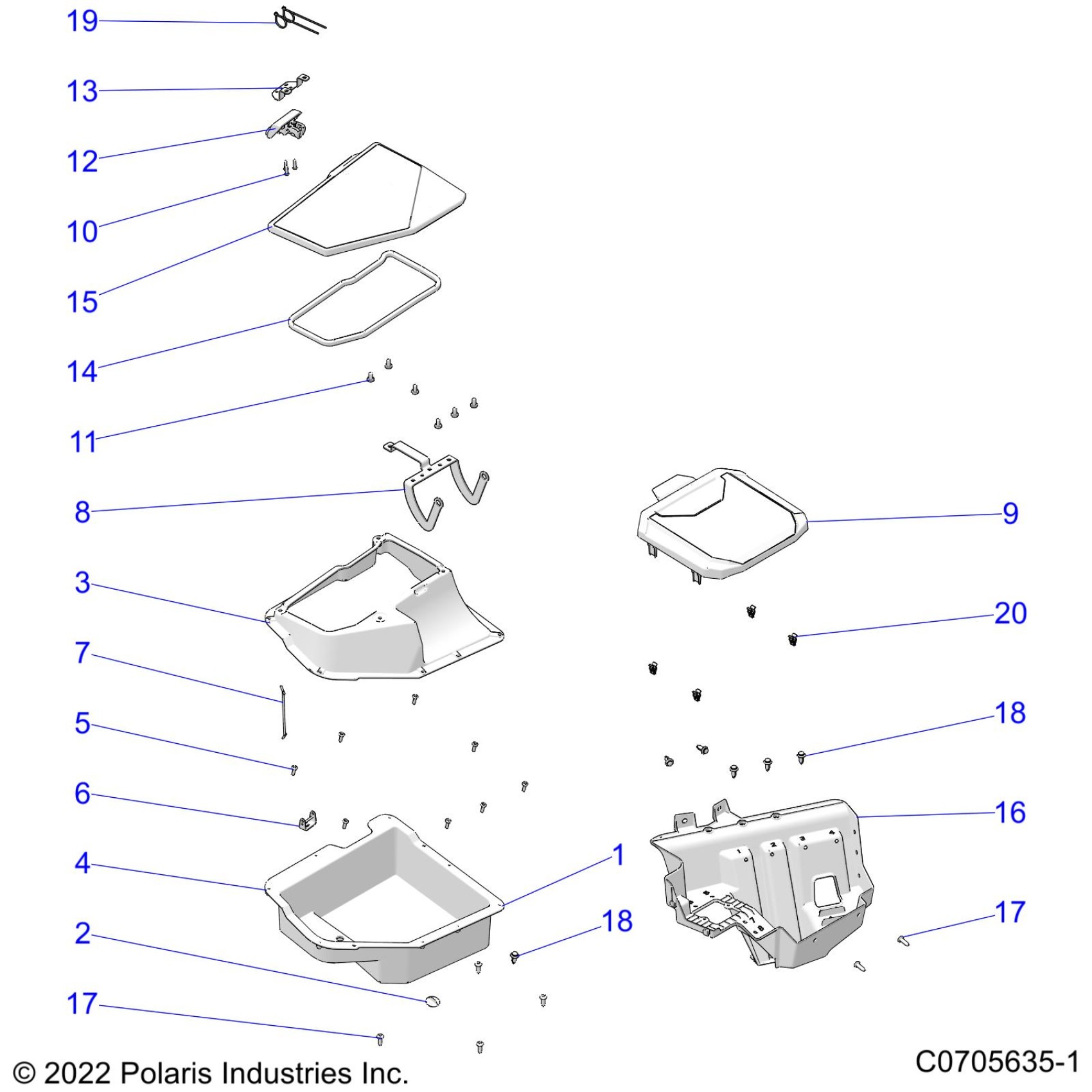 19
13
12
10
15
14
11
8
3
7
5
6
4
2
17
9
20
18
16
1
18
17

© 2022 Polaris Industries Inc.
C0705635-1