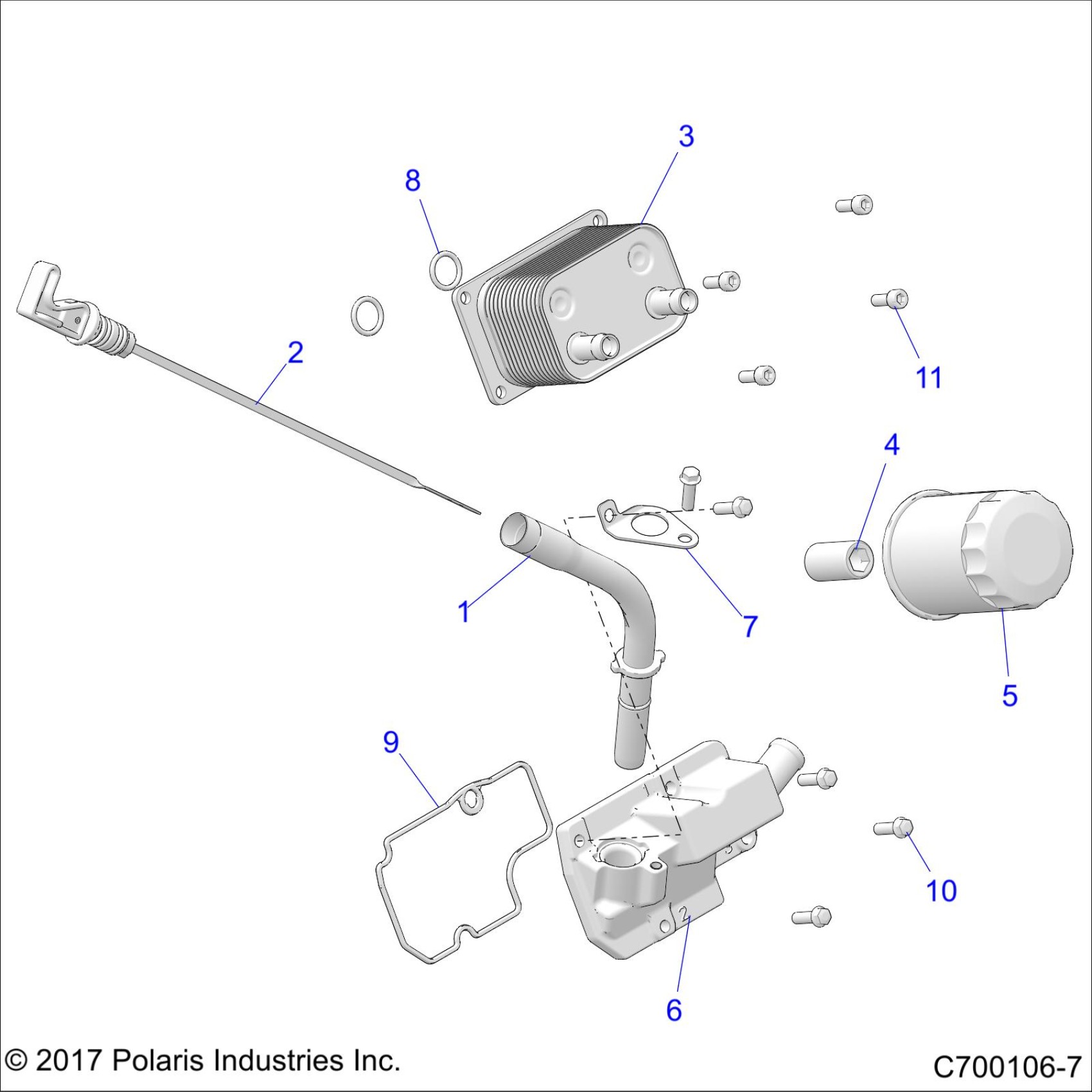 3
8
2
11
4
1
7
5
9
10
6

© 2017 Polaris Industries Inc.

C700106-7