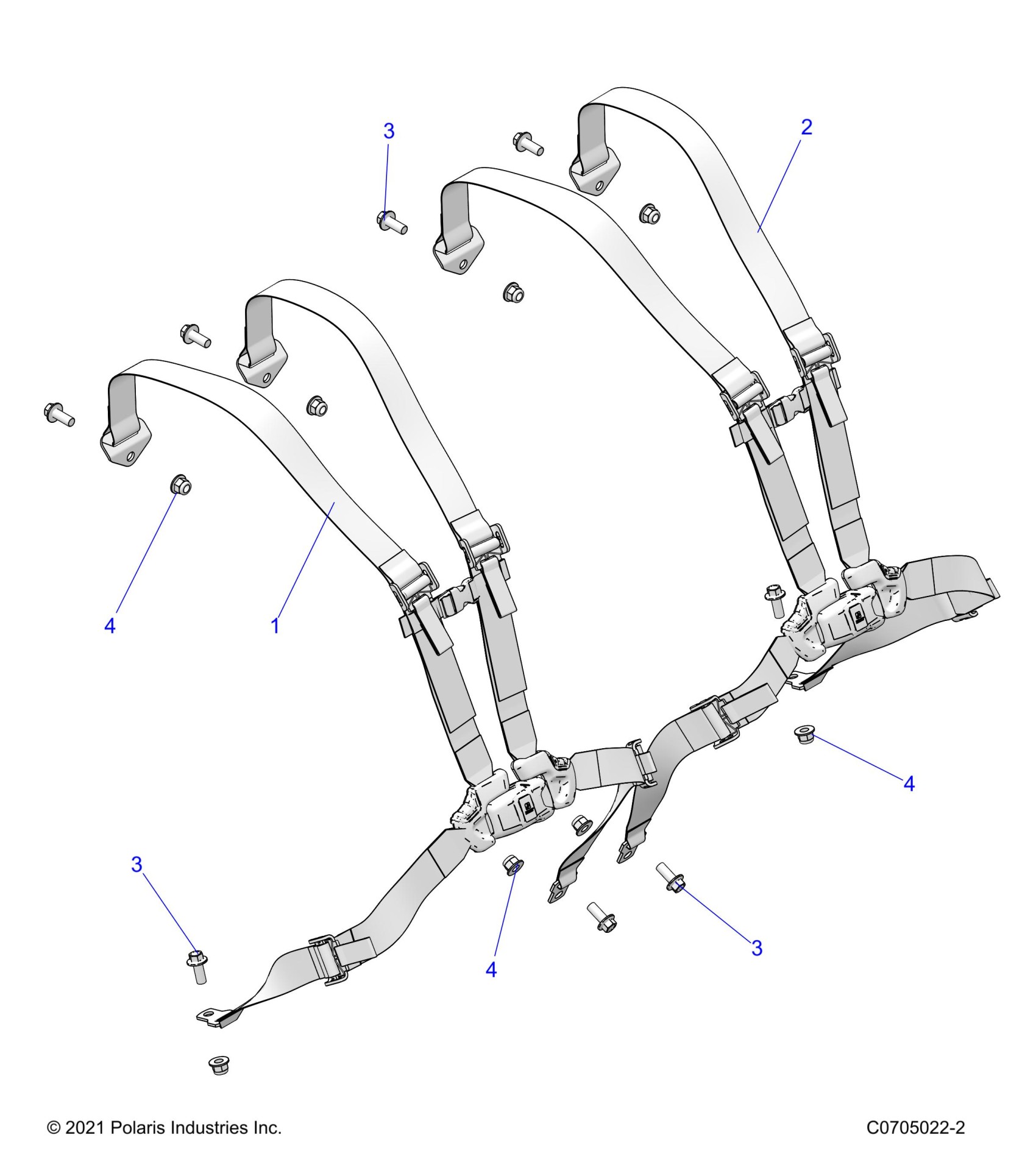 3

2

4

1

4

3

4

3

© 2021 Polaris Industries Inc.

C0705022-2