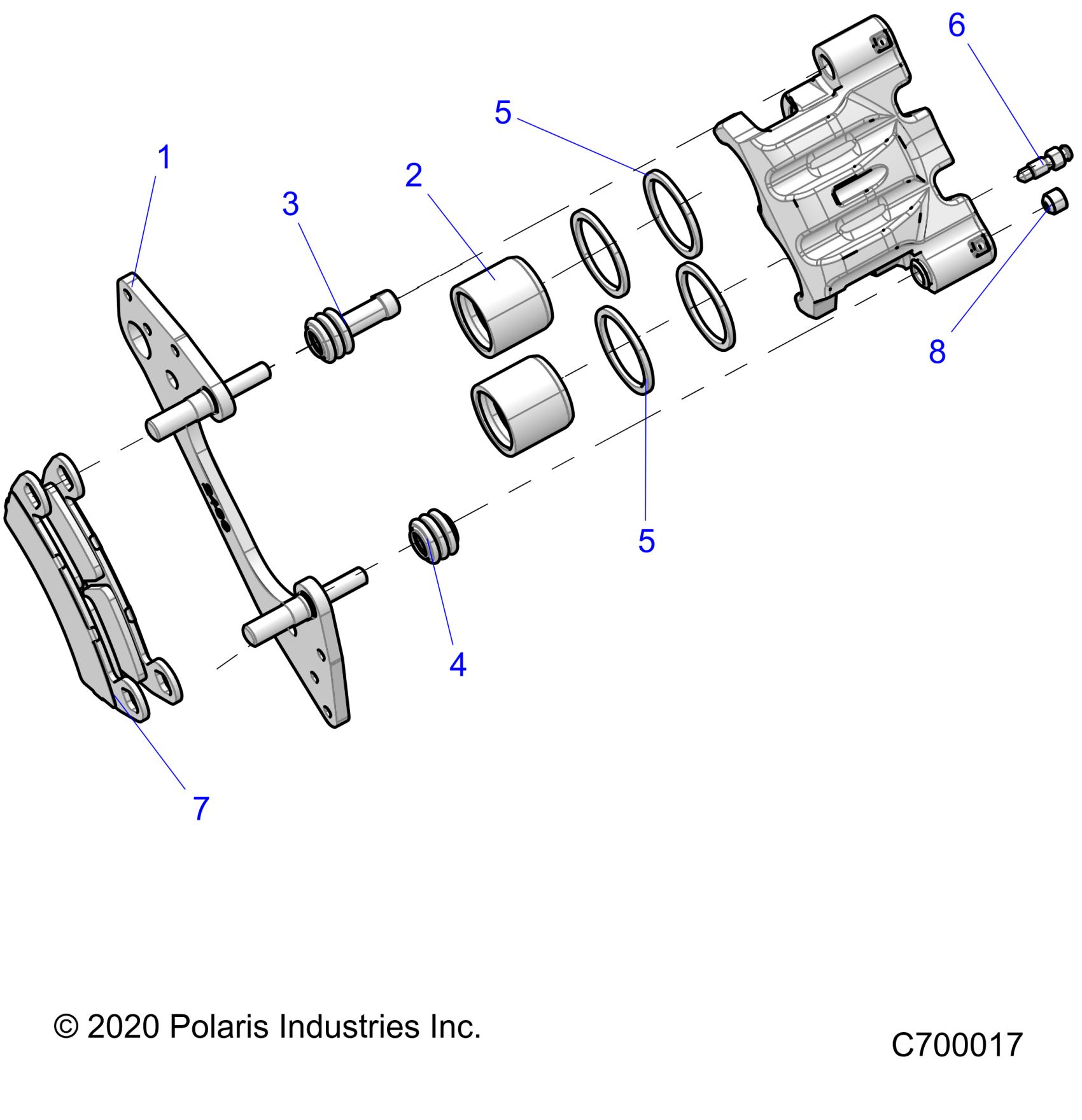 6

5

1

2

3

8

5

4

7

© 2020 Polaris Industries Inc.

C700017