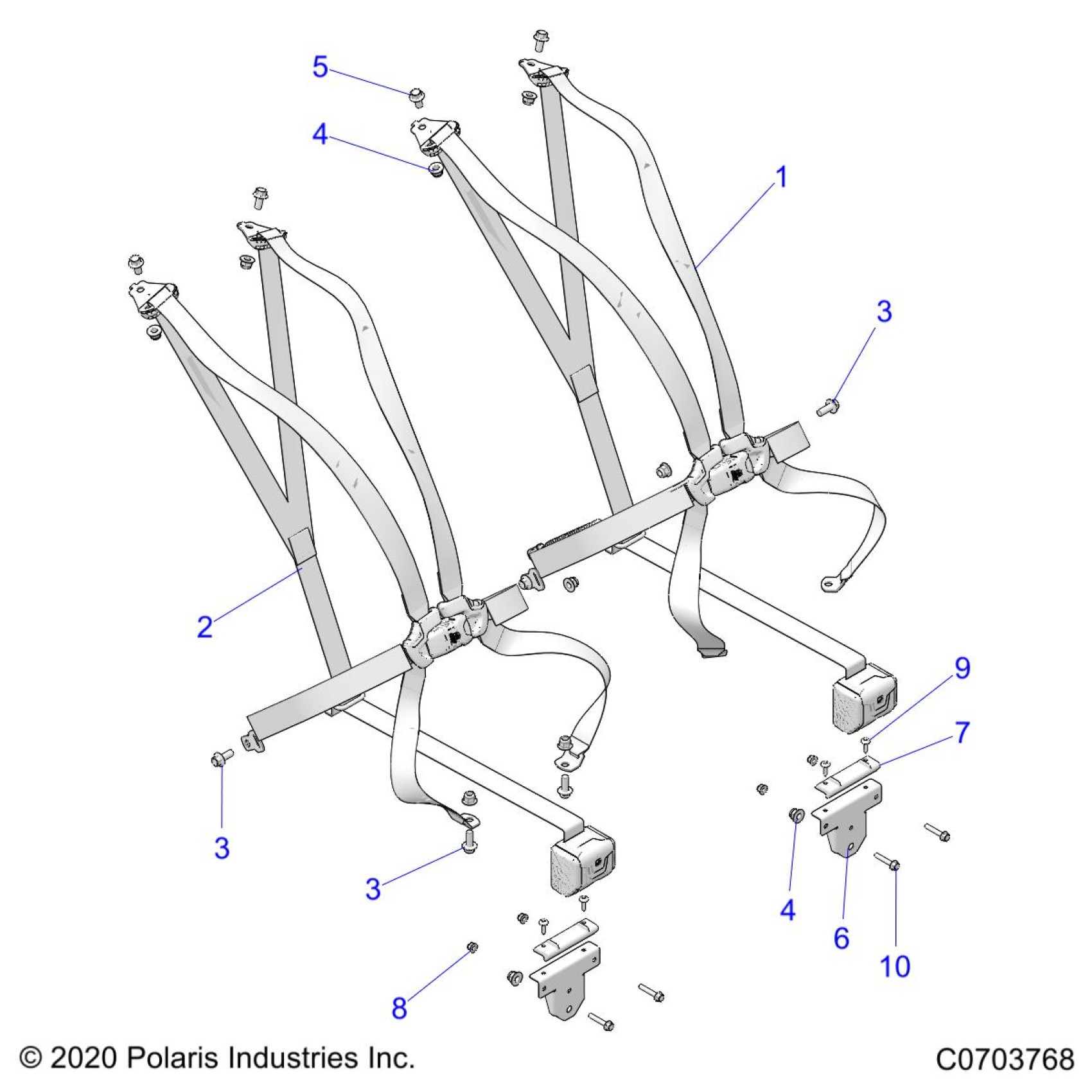 5
4
1
3
2
9
7
3
3
4
6
10
8
© 2020 Polaris Industries Inc.
C0703768