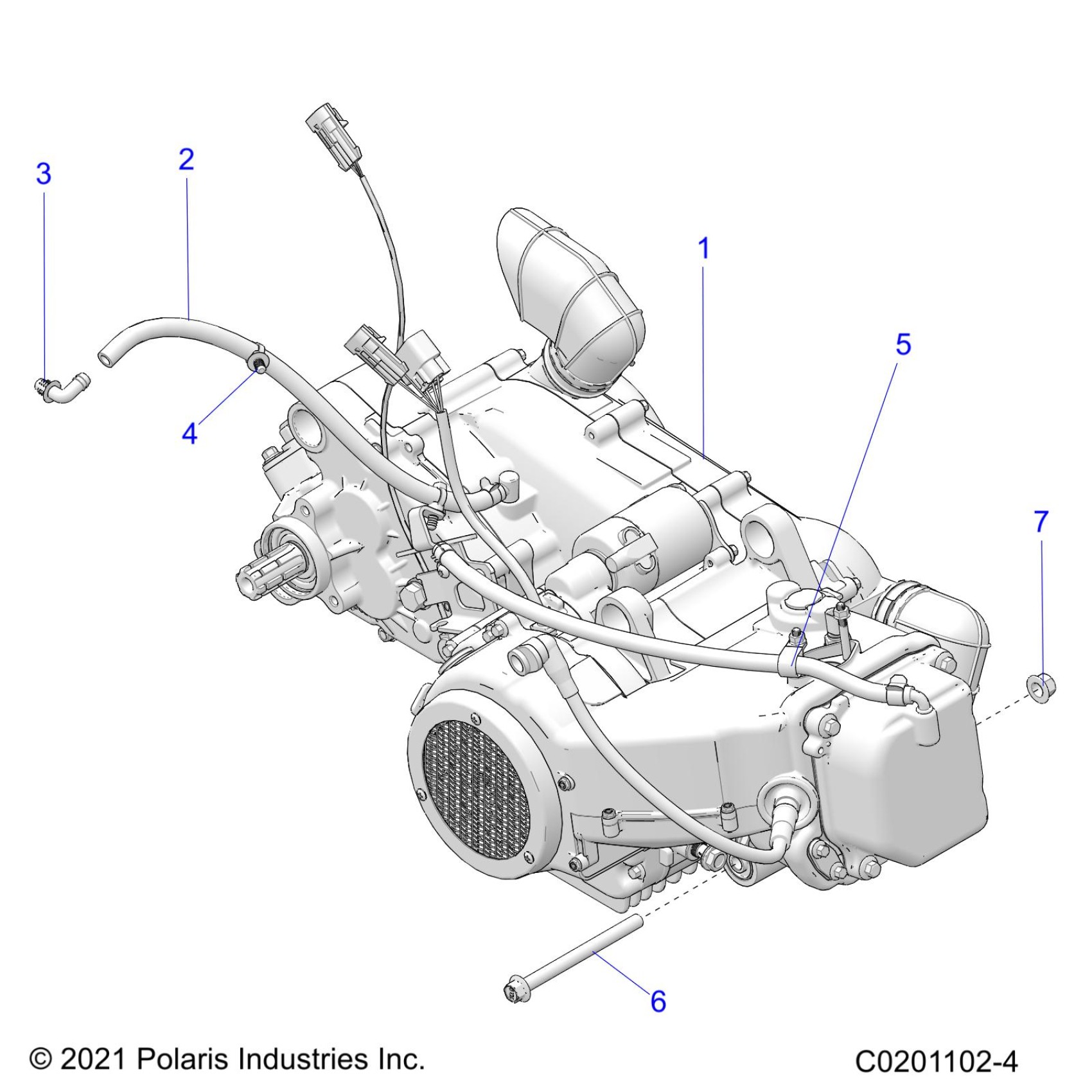 3
2
1
5
4
7
6
© 2021 Polaris Industries Inc.
C0201102-4