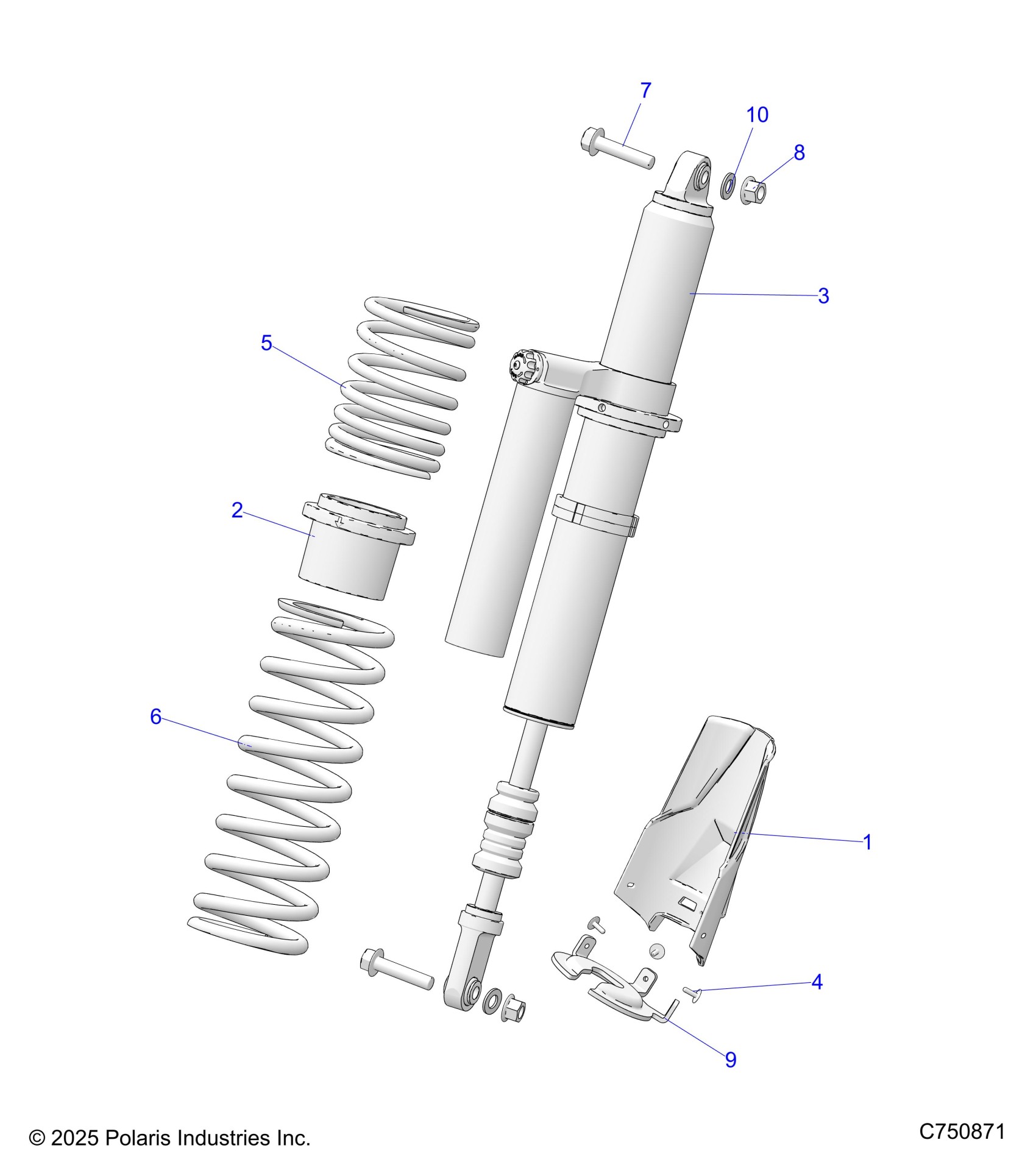 7
10
8
3
5
2
6
1
4
9
© 2025 Polaris Industries Inc.
C750871