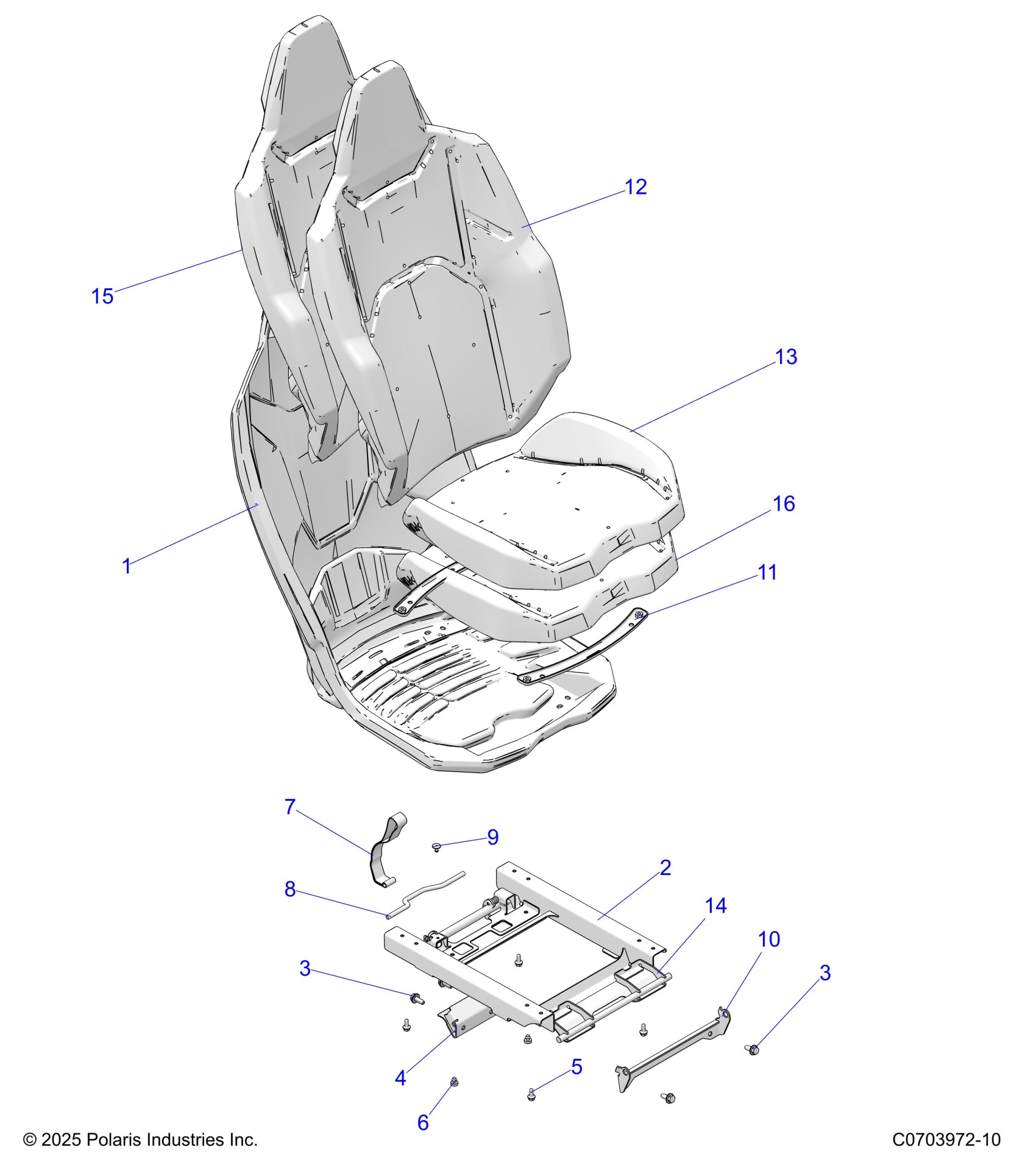 12

15

13

16

1

11

7

9

2

8

14

10

3

3

4

5

6

© 2025 Polaris Industries Inc.

C0703972-10