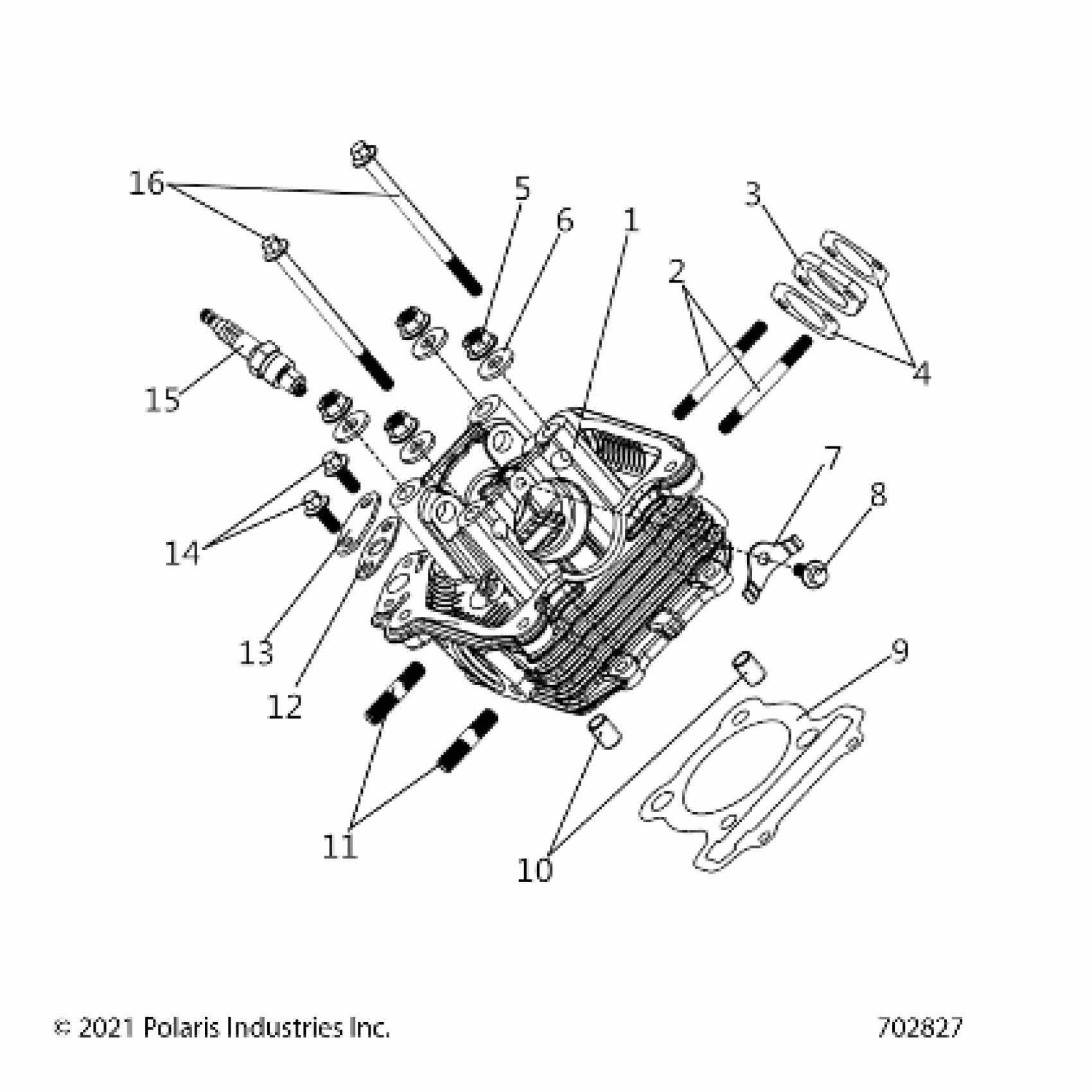 16
5
6
1
3
2
4
15
7
8
14
13
12
9
11
10
© 2021 Polaris Industries Inc.
702827