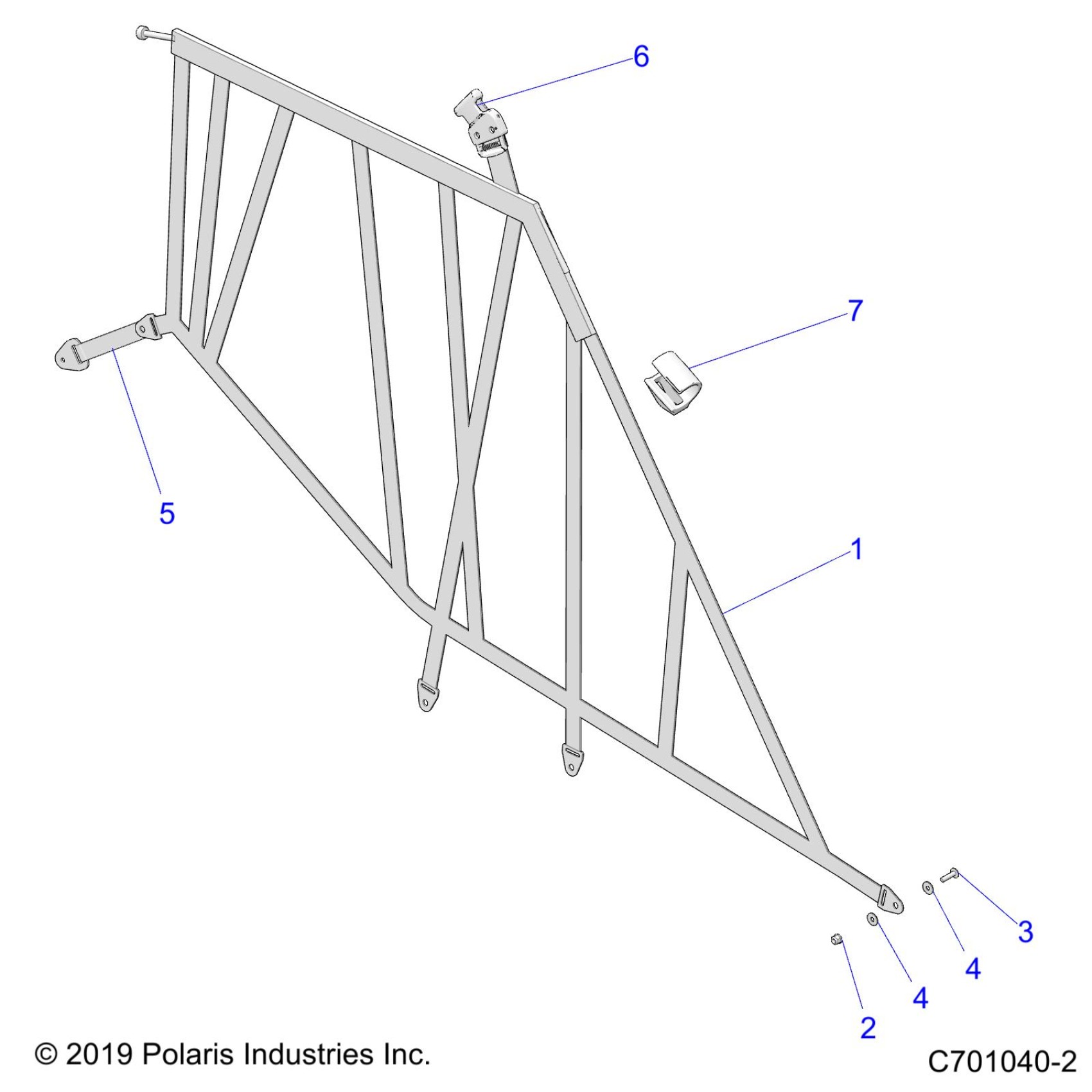 6

7

5

1

3

4

4

2

© 2019 Polaris Industries Inc.

C701040-2