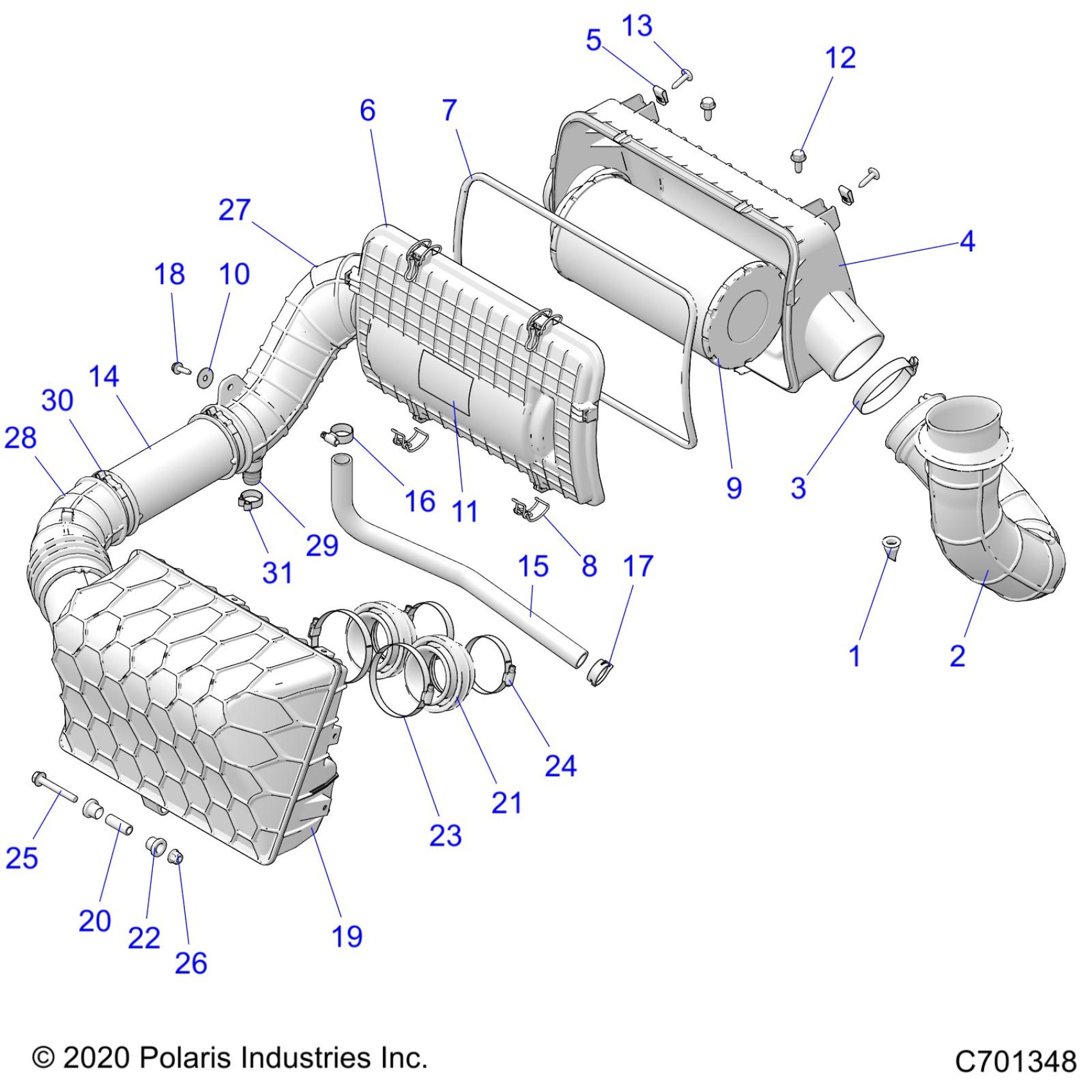 13
5
12
6
7
27
4
18
10
14
30
28
16
11
9
3
29
31
15
8
17
1
2
24
21
23
25
20
22
26
19

© 2020 Polaris Industries Inc.
C701348