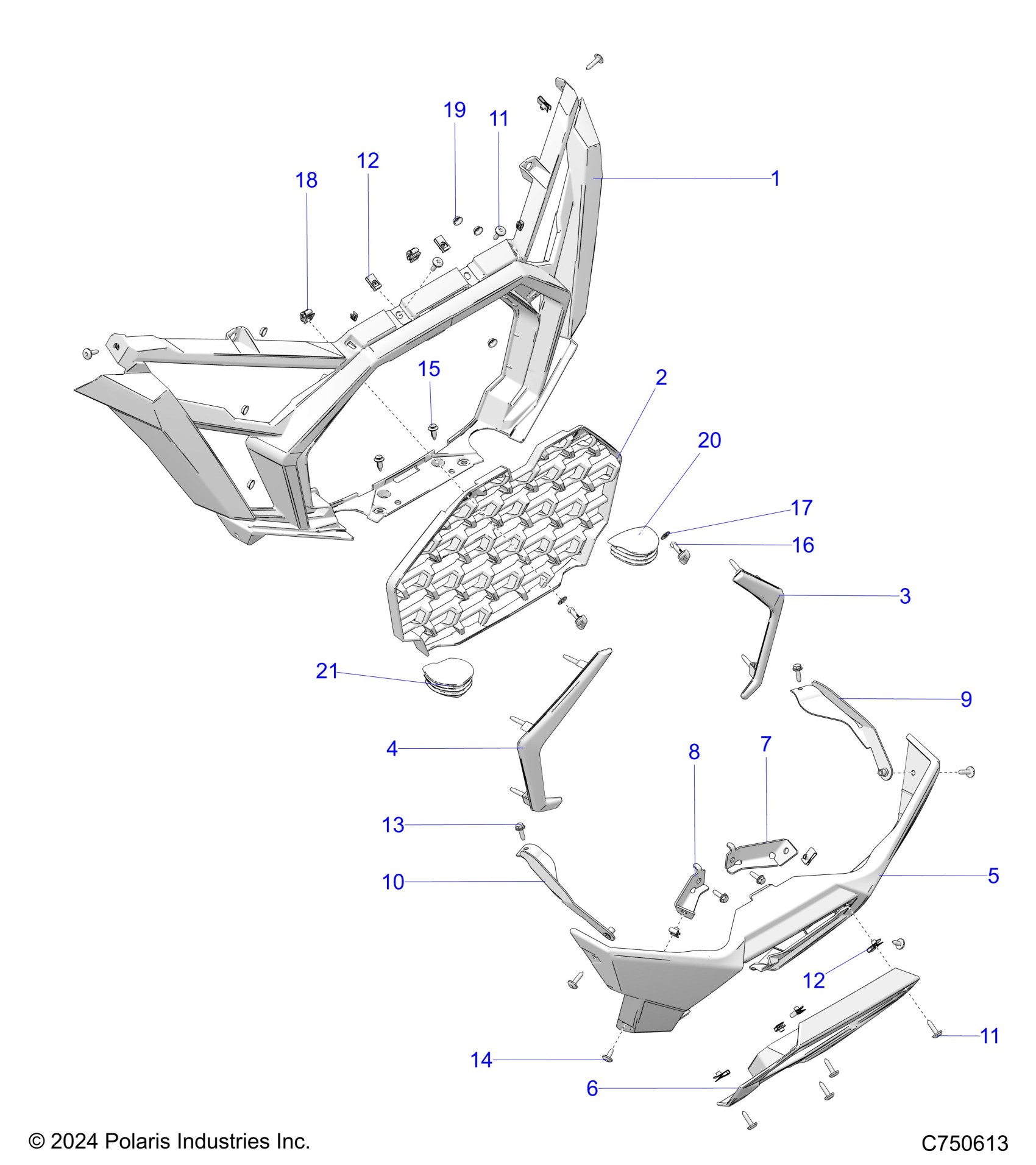 19
11
12
18
1
15
2
20
17
16
3
21
9
4
8
7
13
10
5
12
11
14
6
© 2024 Polaris Industries Inc.
C750613