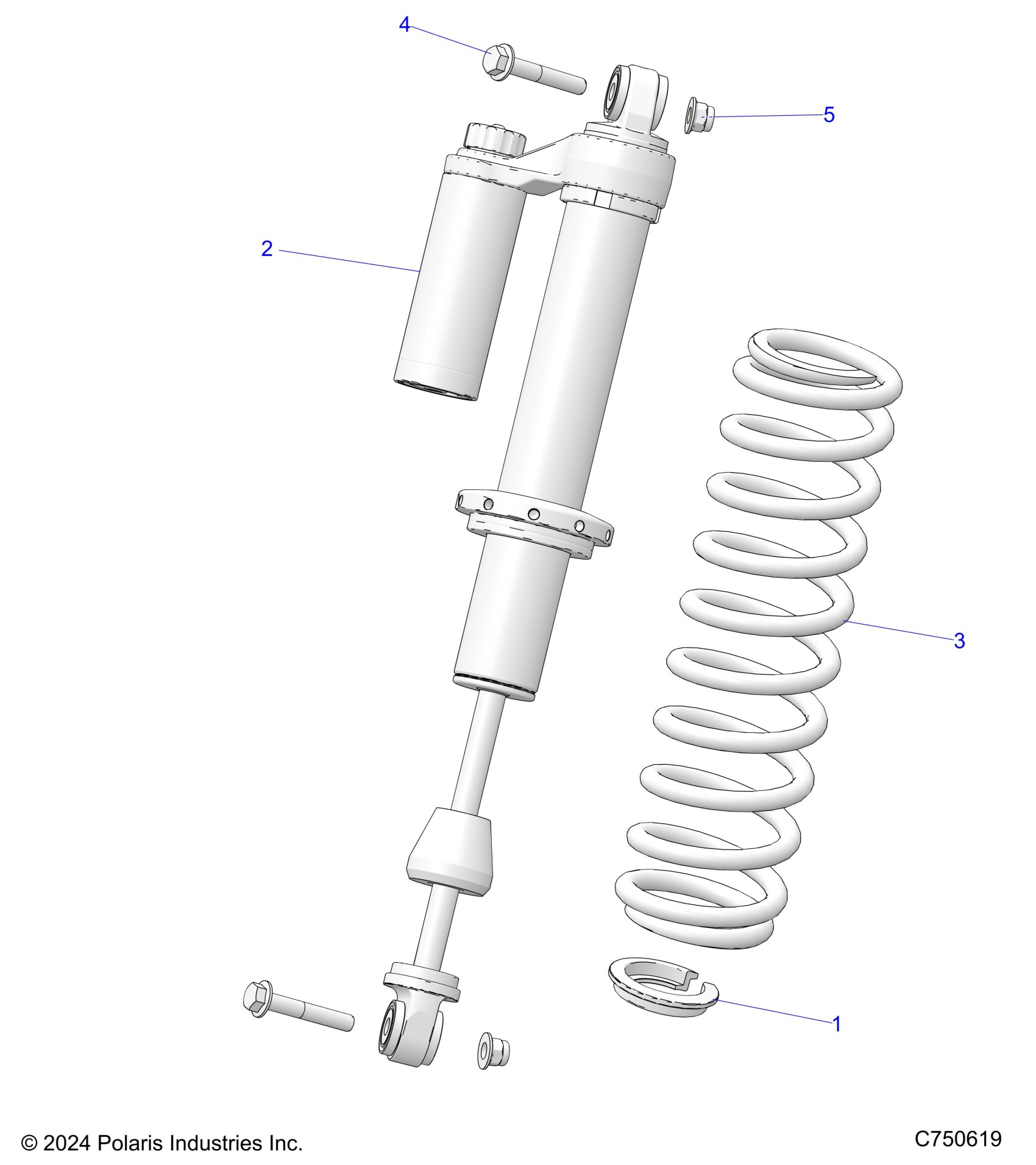 4

5

2

3

1

© 2024 Polaris Industries Inc.

C750619