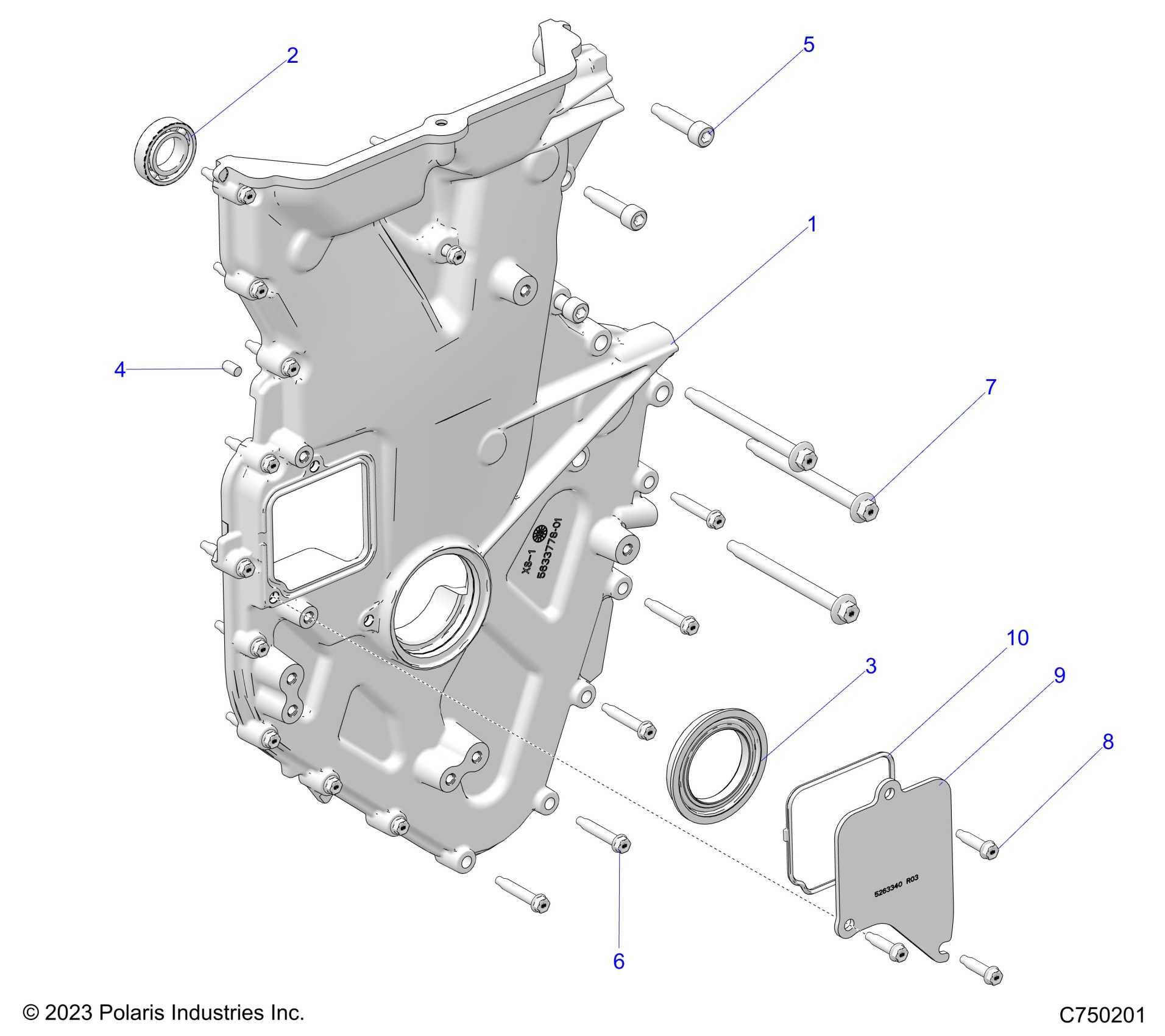 2
5
1
4
7
XS-1
5633778-01
10
3
9
8
5263340 R03
6
© 2023 Polaris Industries Inc.
C750201