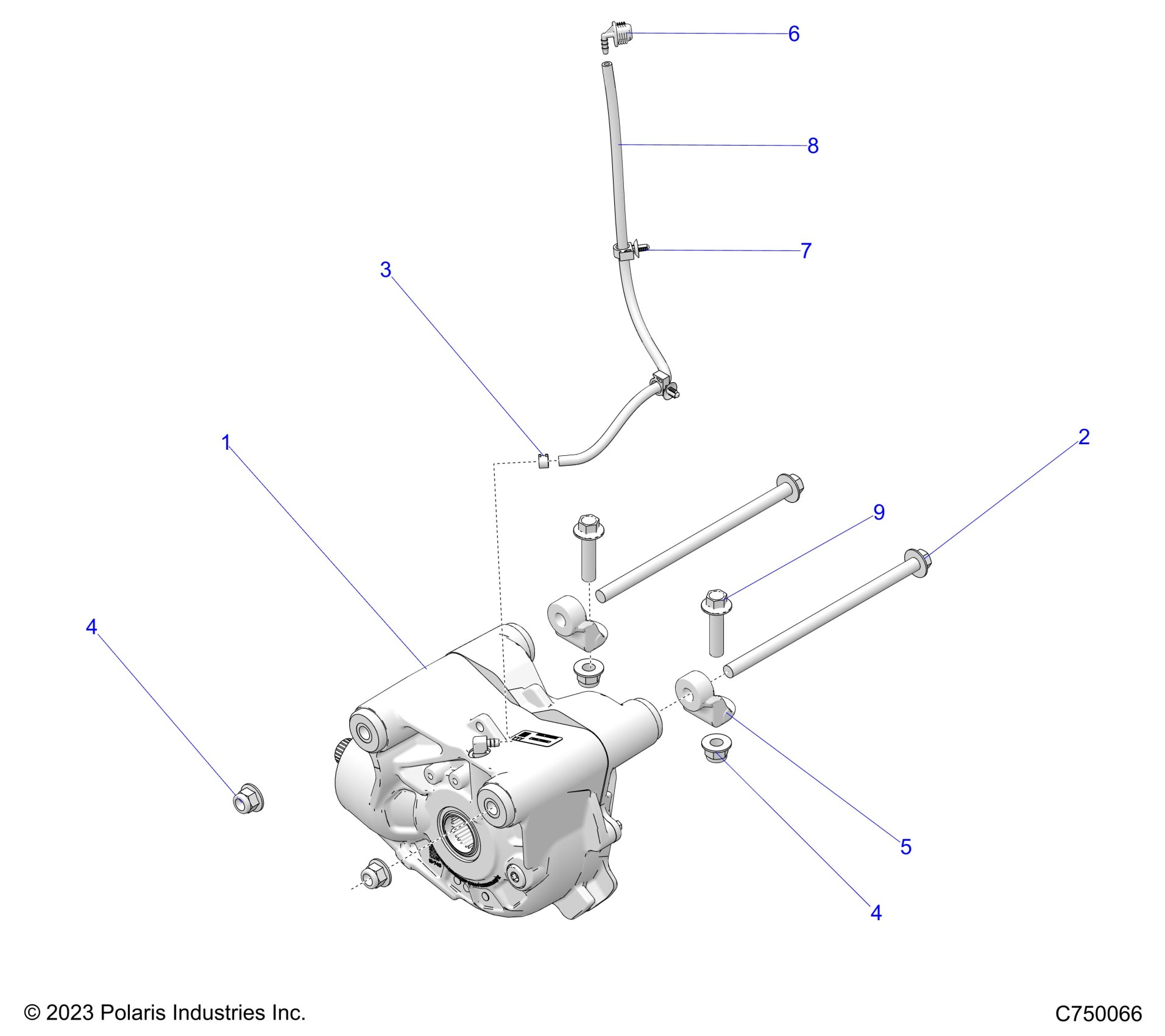 6

8

7

3

1

2

9

4

5

4

© 2023 Polaris Industries Inc.

C750066