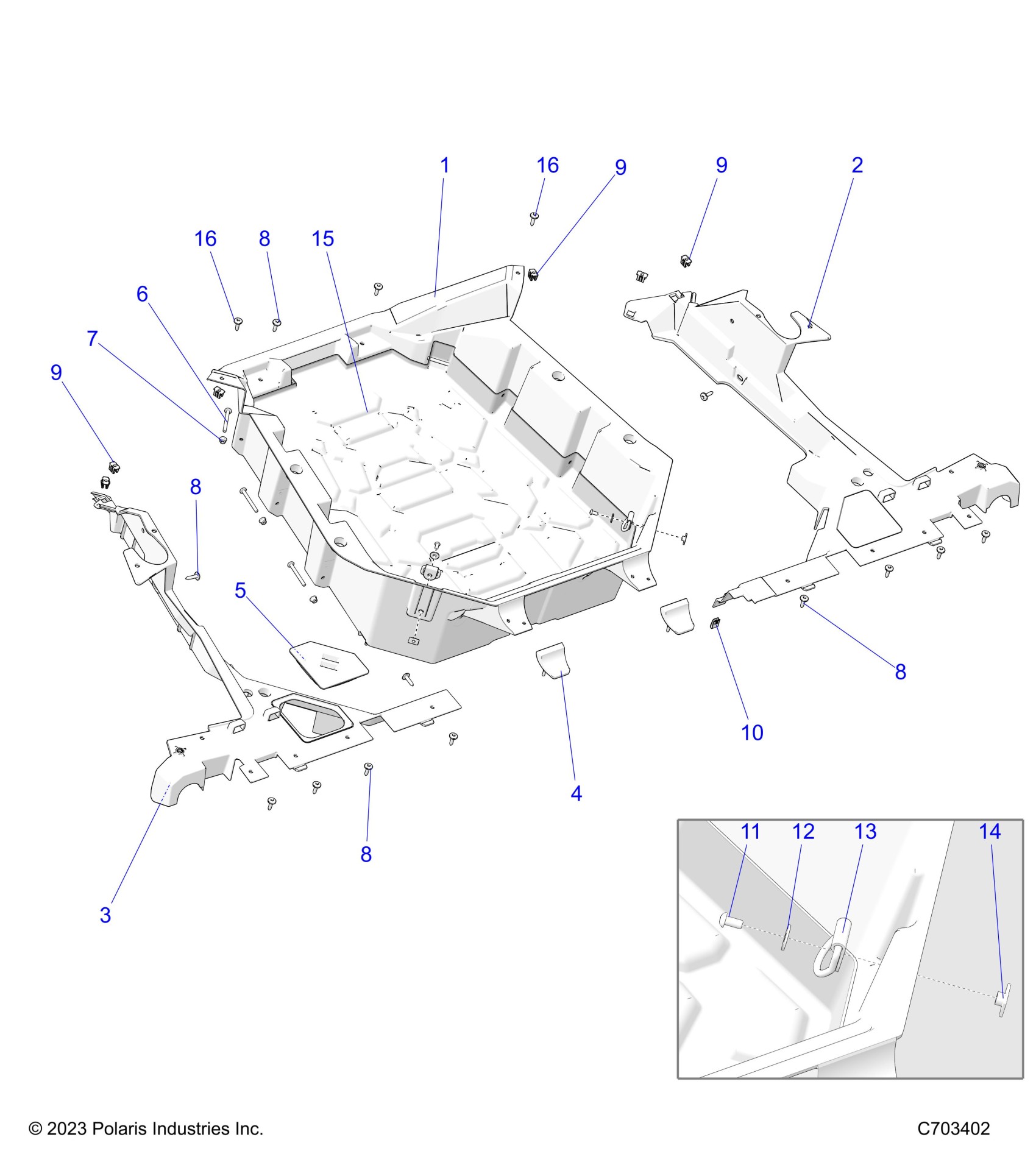 1
16
9
9
2
16
8
15
6
7
9
8
5
8
10
4
8
3
11
12
13
14

© 2023 Polaris Industries Inc.

C703402