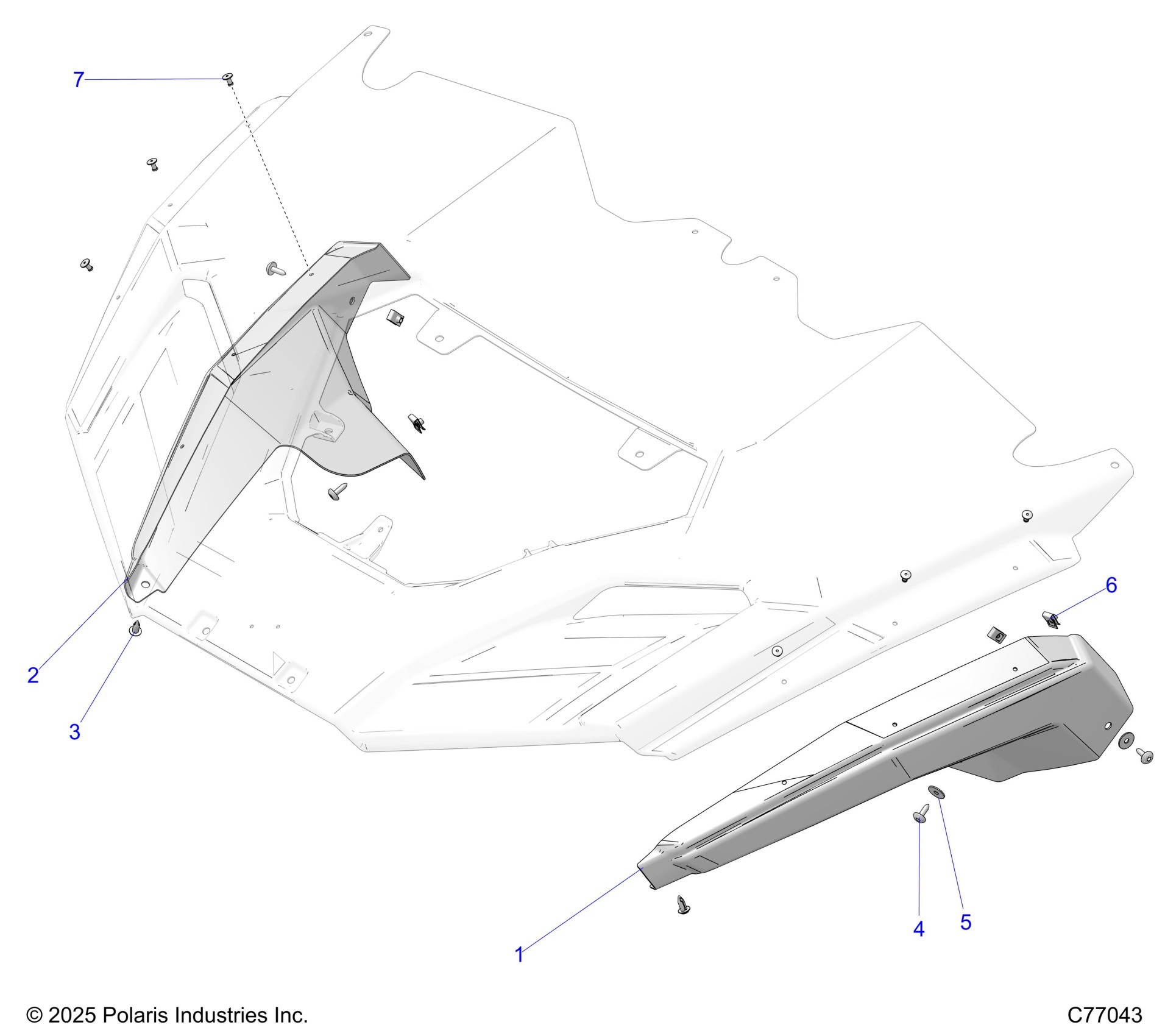 7

6

2

3

4

5

1

© 2025 Polaris Industries Inc.

C77043