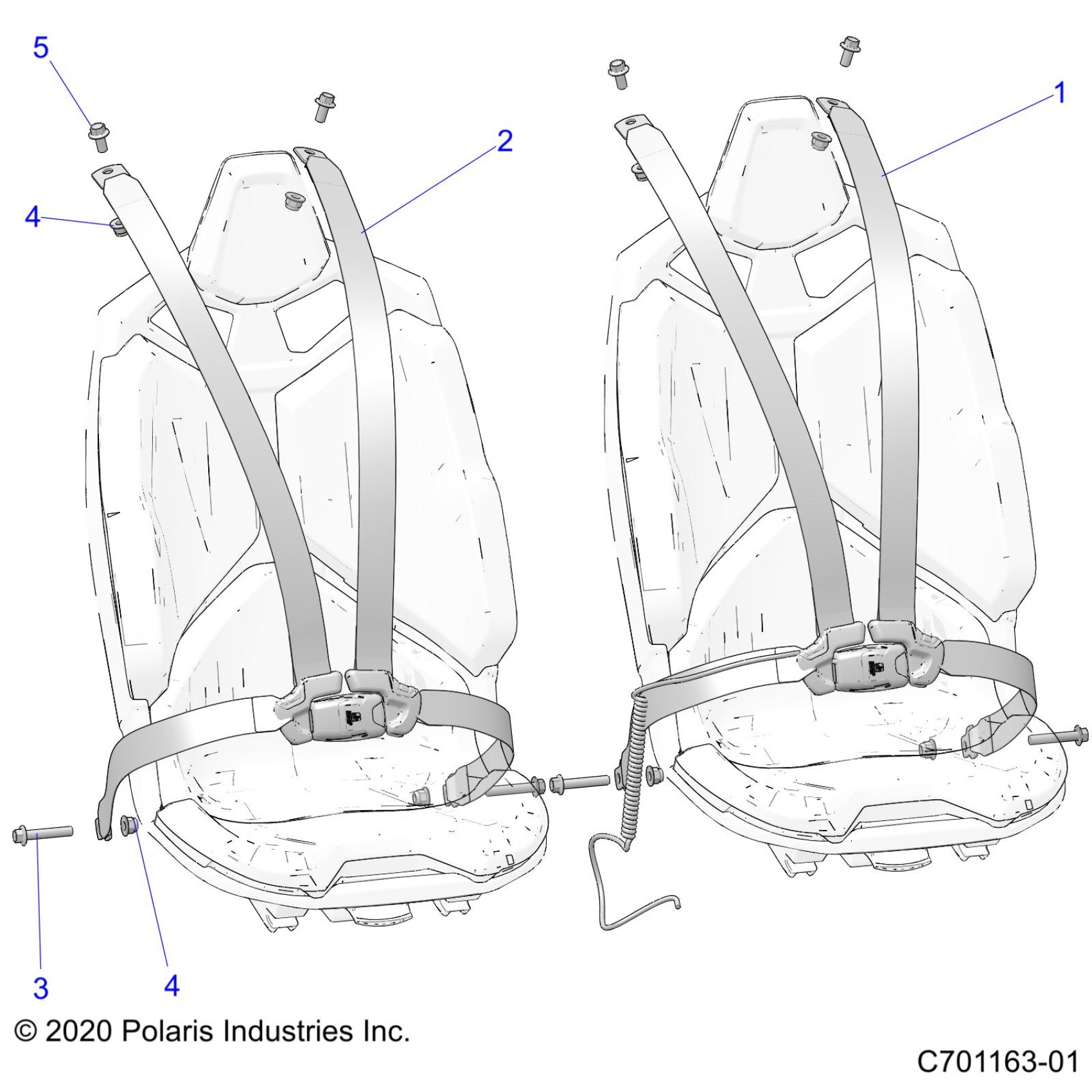 5
2
1
4
3
4
© 2020 Polaris Industries Inc.
C701163-01