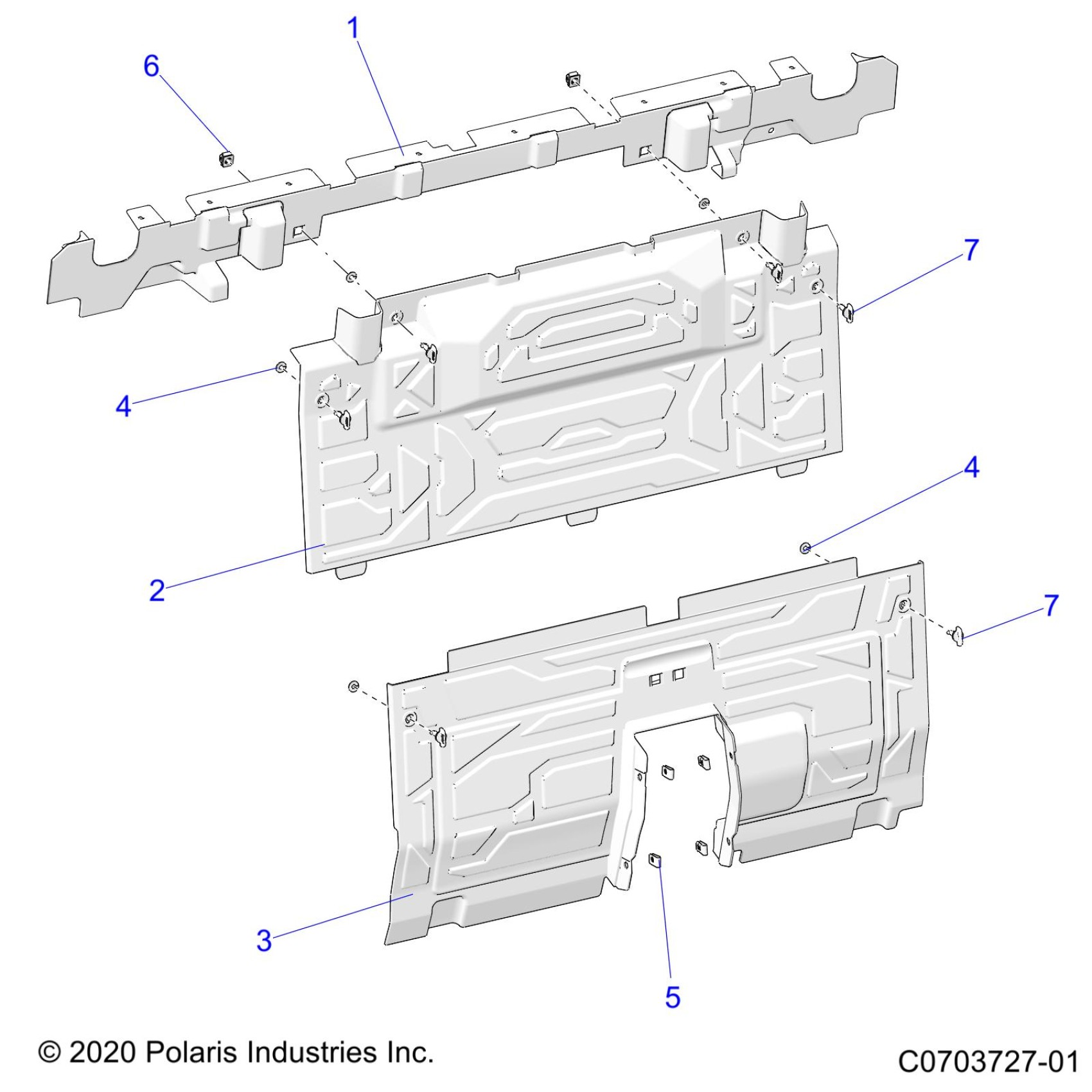 1
6
7
4
4
2
7
3
5
© 2020 Polaris Industries Inc.
C0703727-01