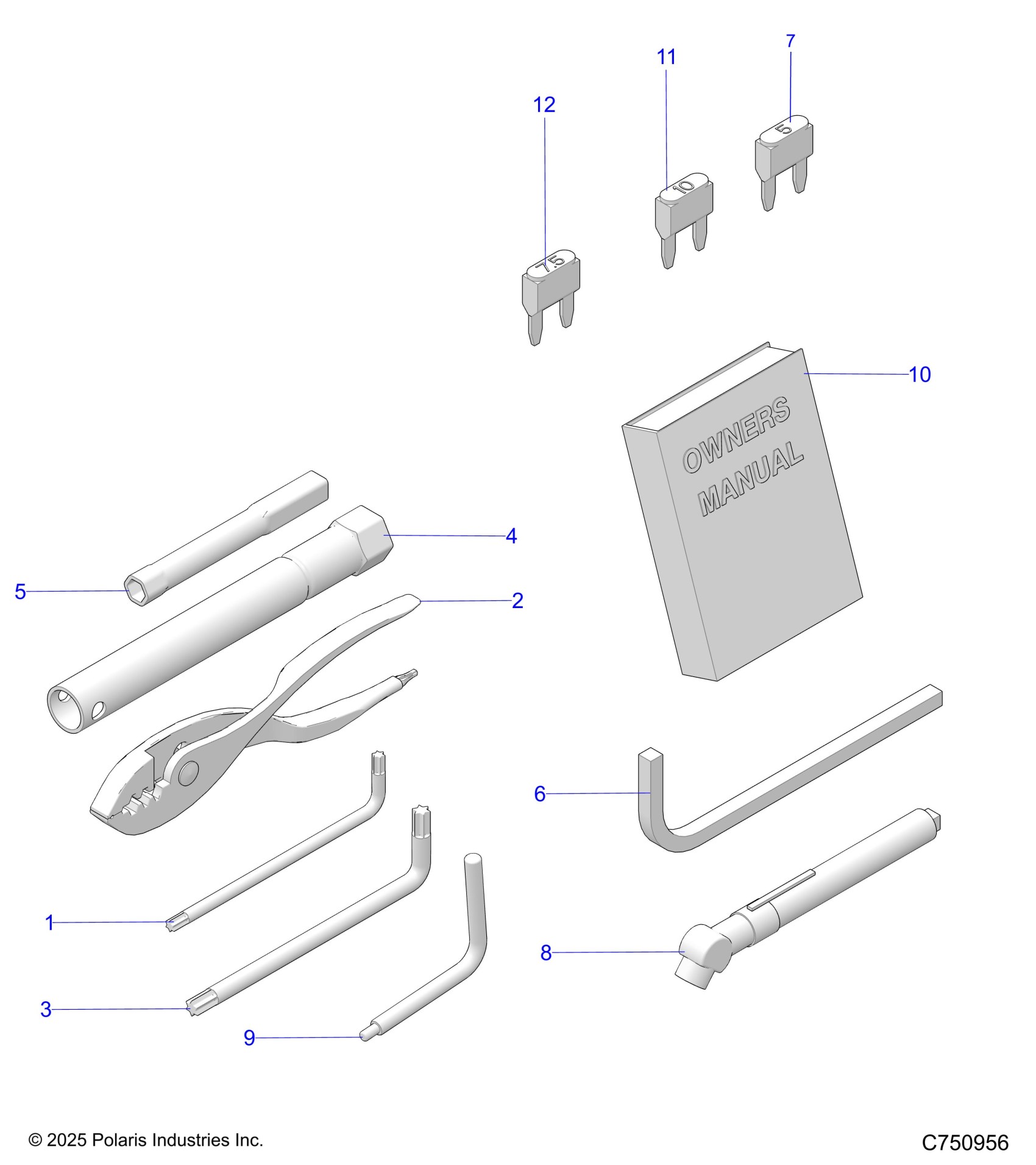 7
11
12
5
10
7.5
10
OWNERS MANUAL
4
5
2
6
1
8
3
9
© 2025 Polaris Industries Inc.
C750956