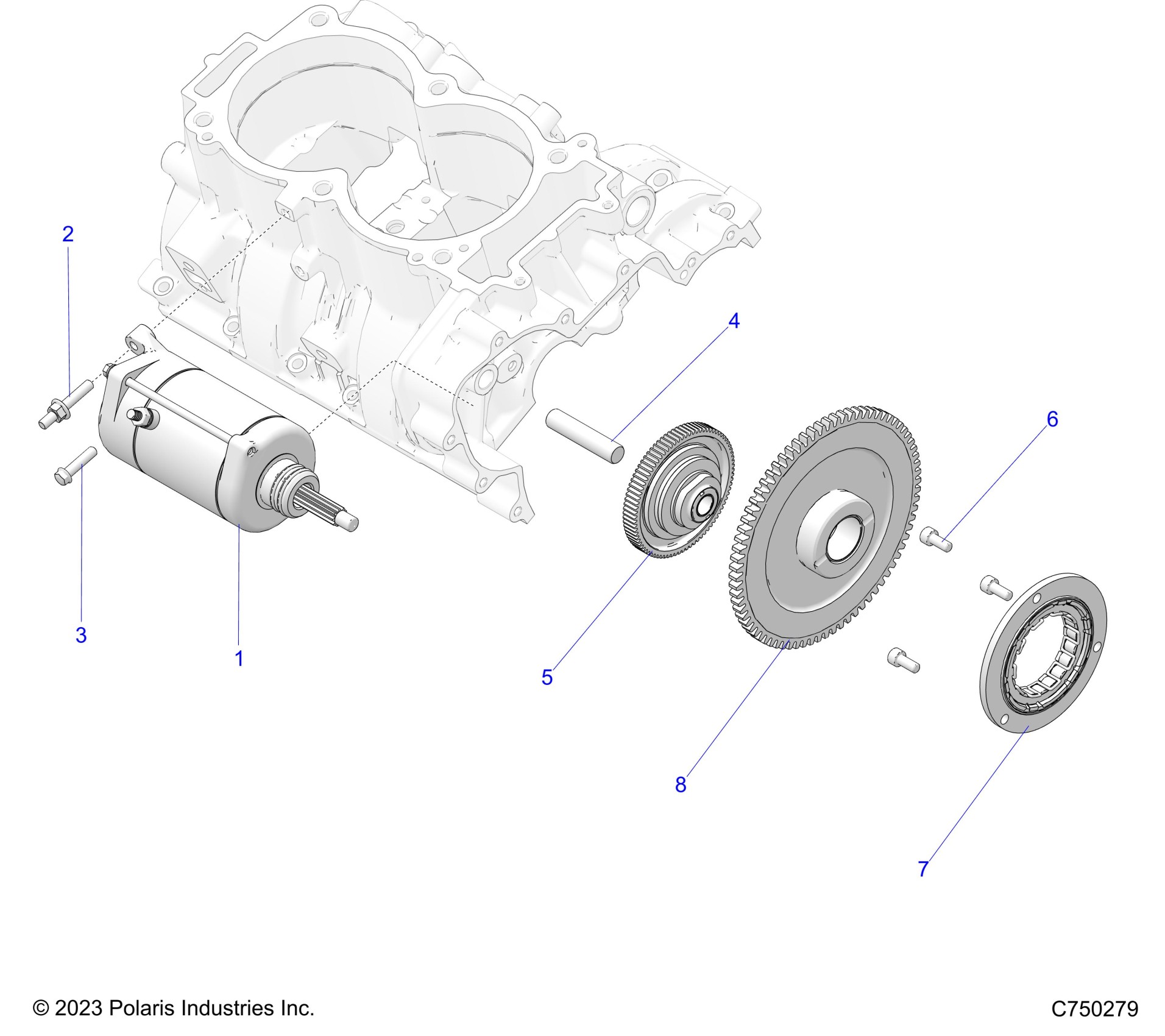 2

4

6

3

1

5

8

7

© 2023 Polaris Industries Inc.

C750279