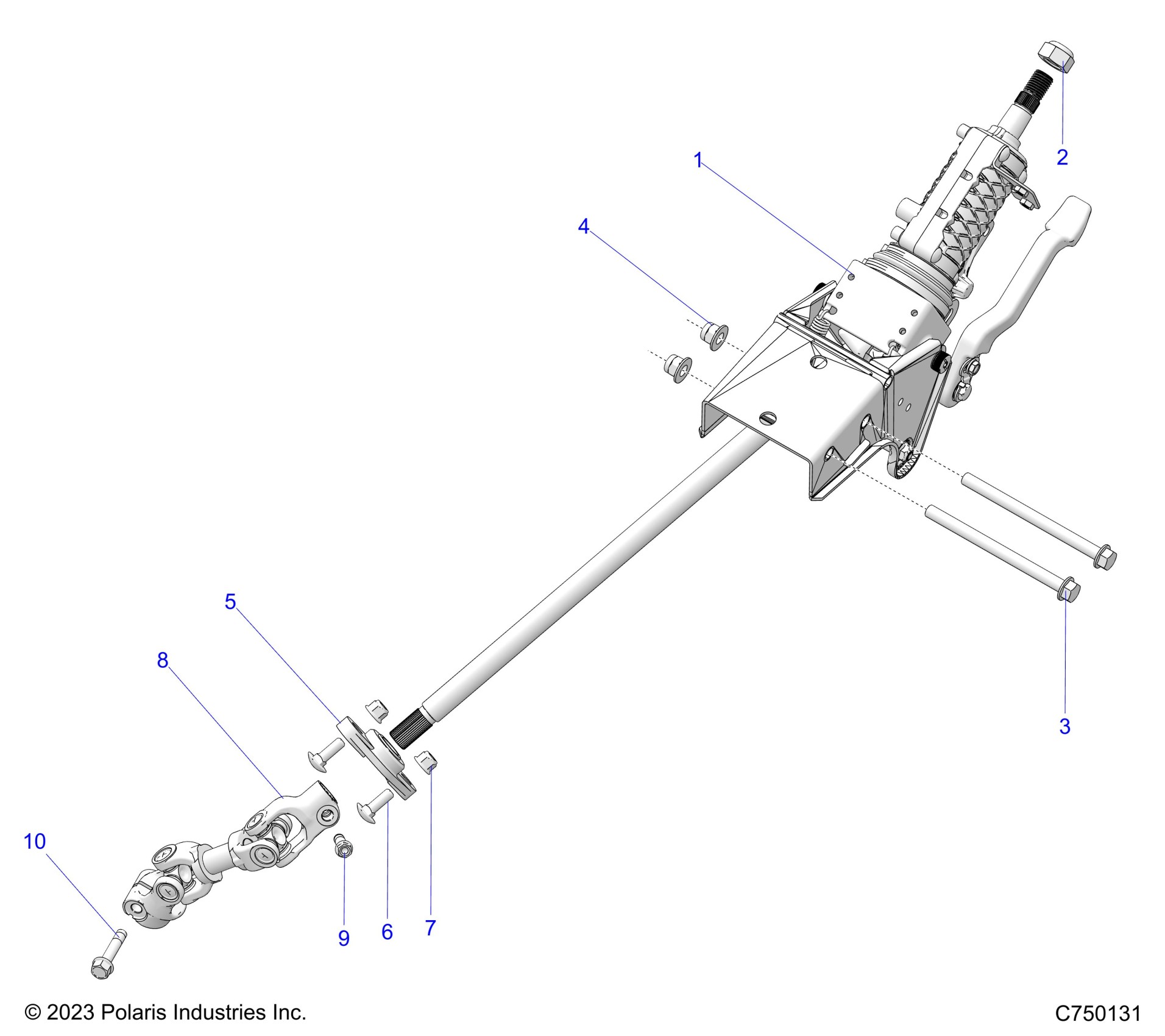 2

1

4

5

8

3

10

9

6

7

© 2023 Polaris Industries Inc.

C750131