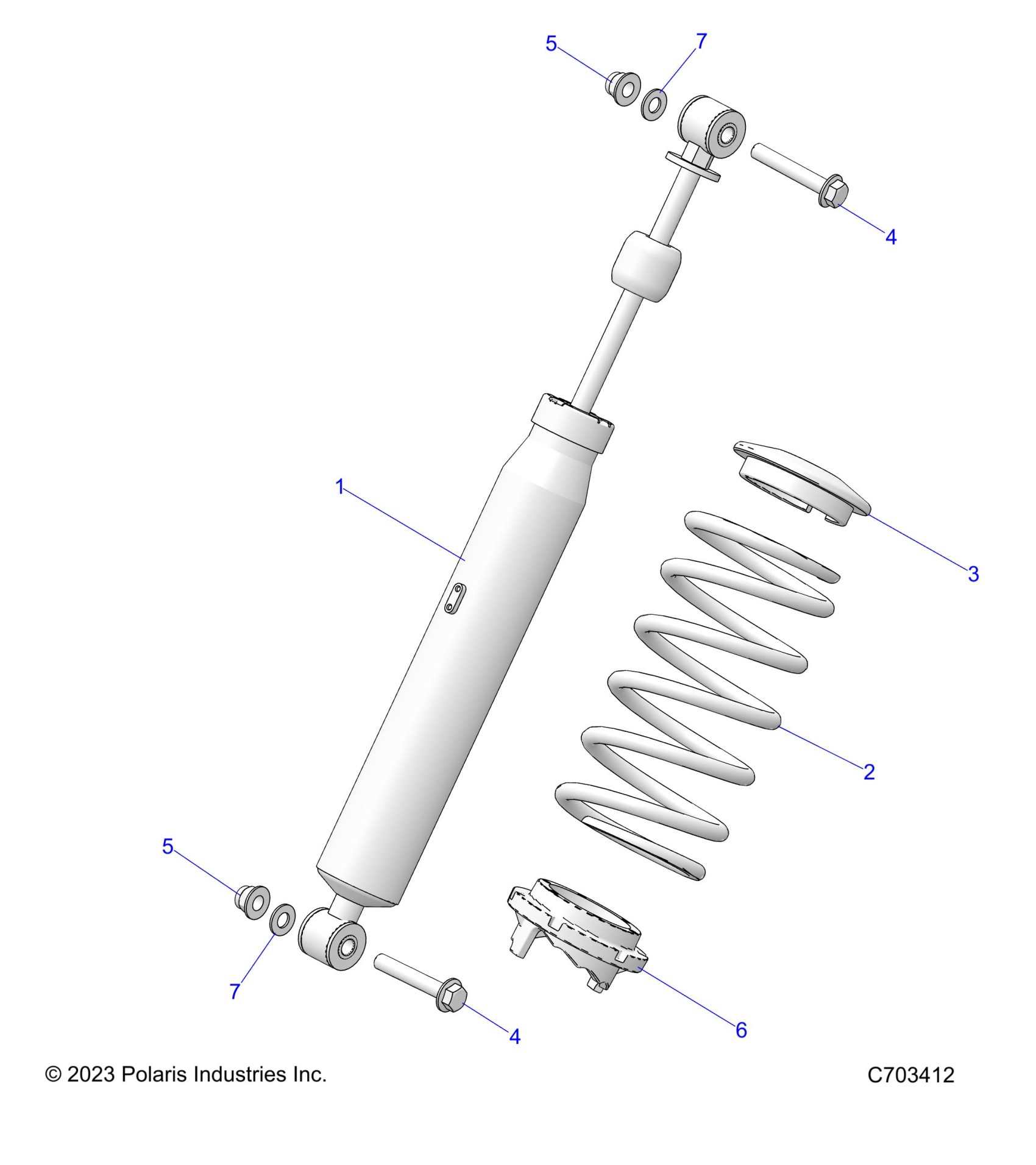 5
7
4
1
3
2
5
7
4
6
© 2023 Polaris Industries Inc.
C703412