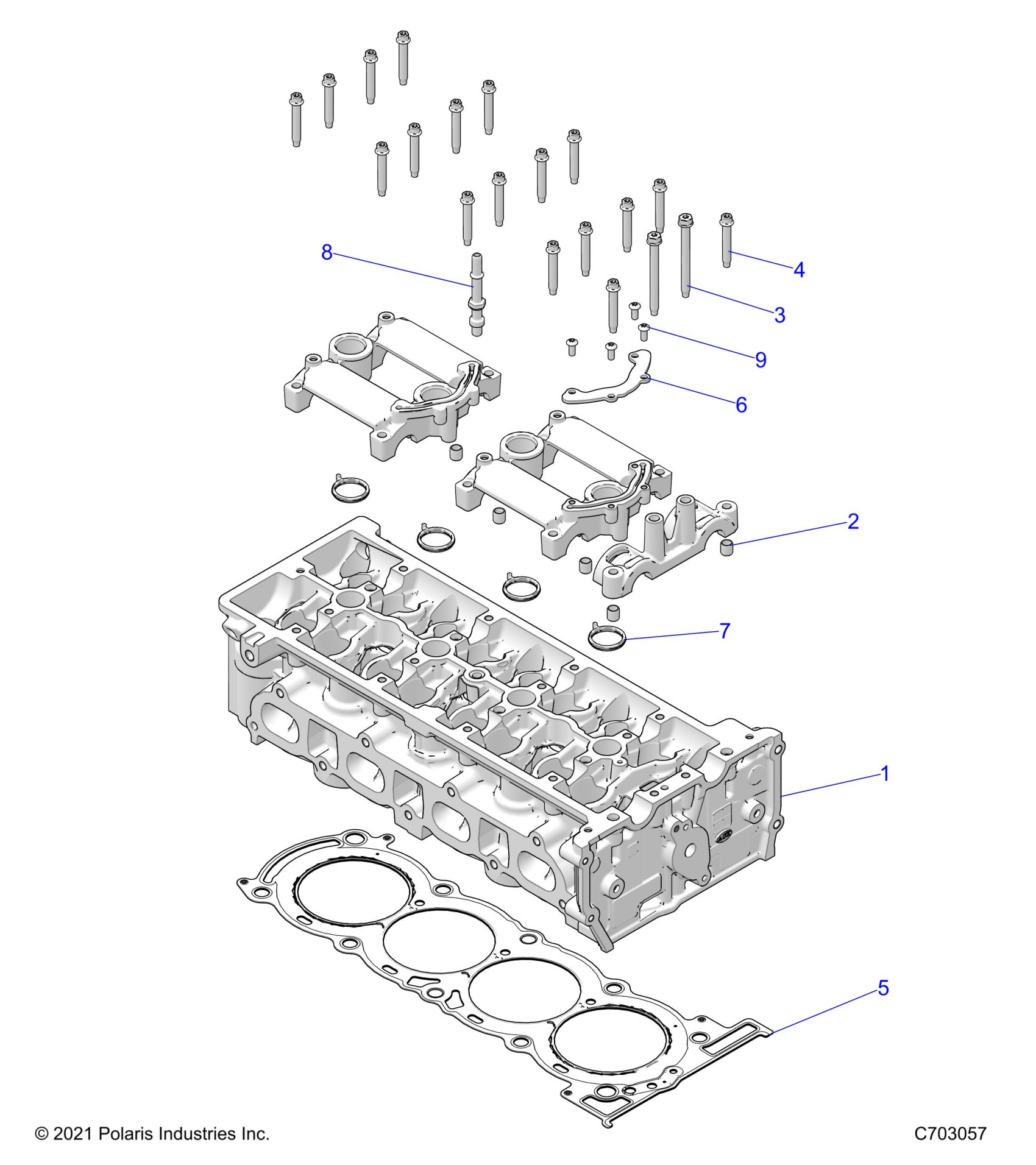 8
4
3
9
6
2
7
1
5
© 2021 Polaris Industries Inc.
C703057