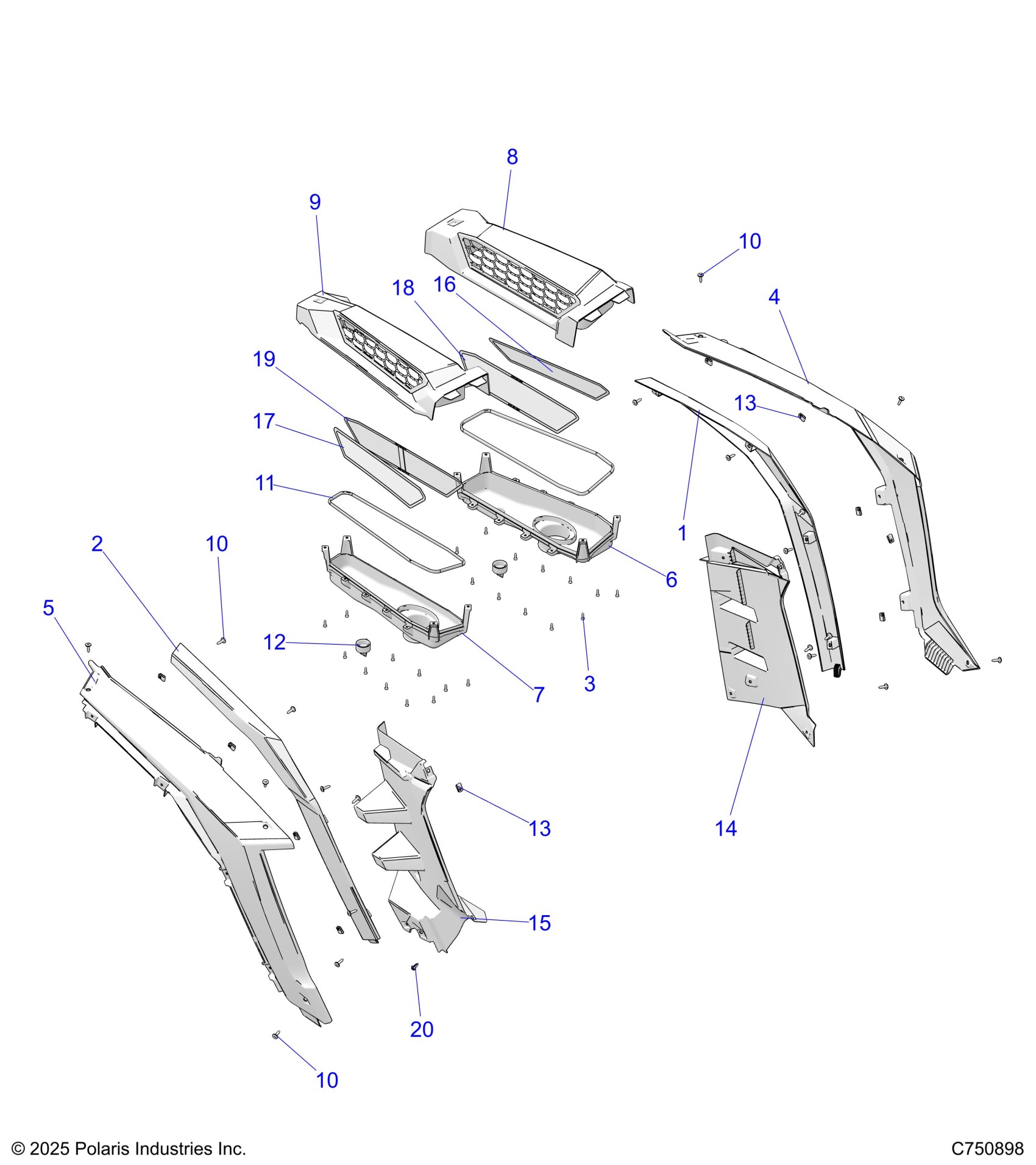 8
9
10
18
16
4
19
13
17
11
1
2
10
6
5
12
3
7
13
14
15
20
10

© 2025 Polaris Industries Inc.
C750898