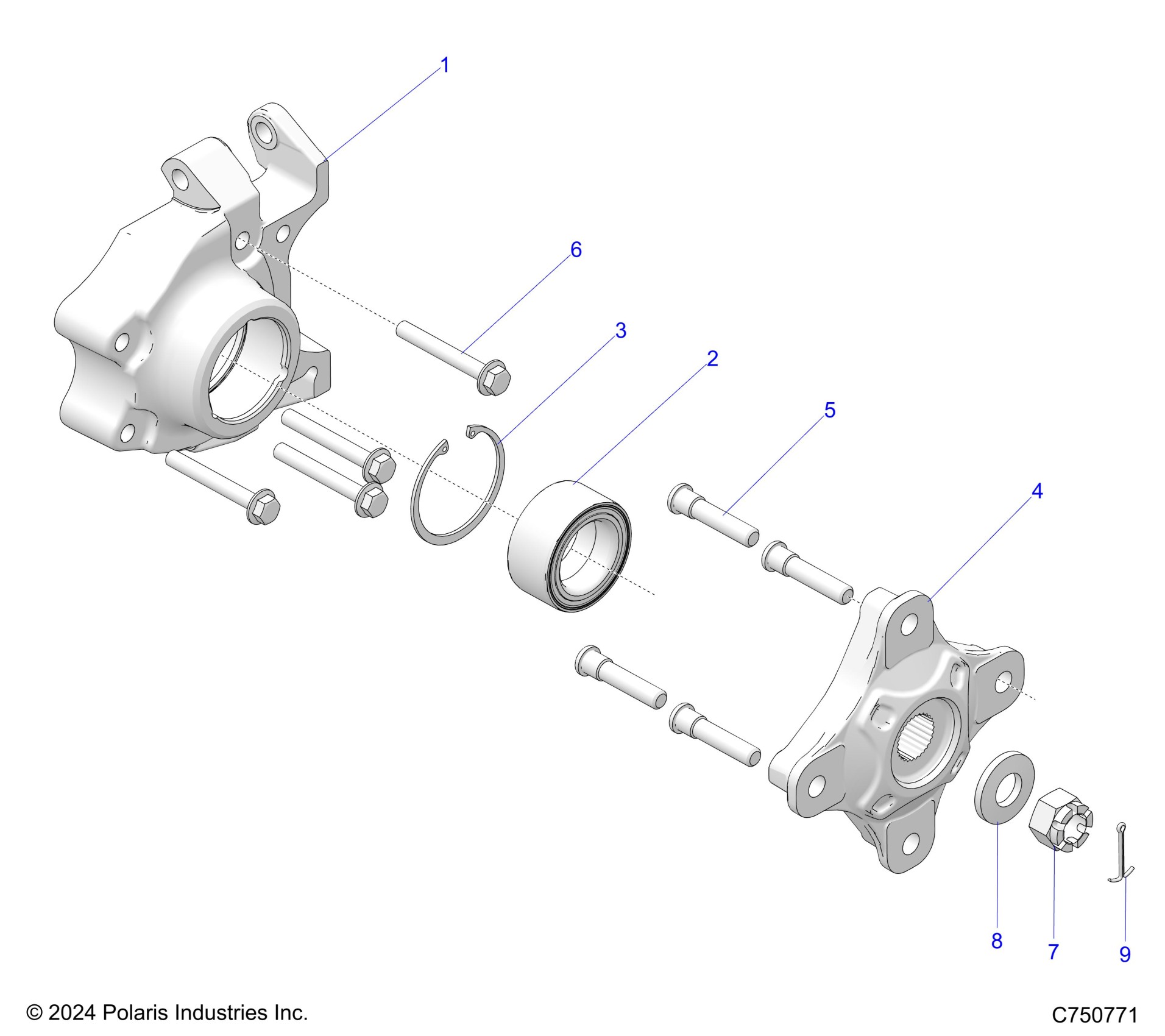 1

6

3

2

5

4

8

7

9

© 2024 Polaris Industries Inc.

C750771