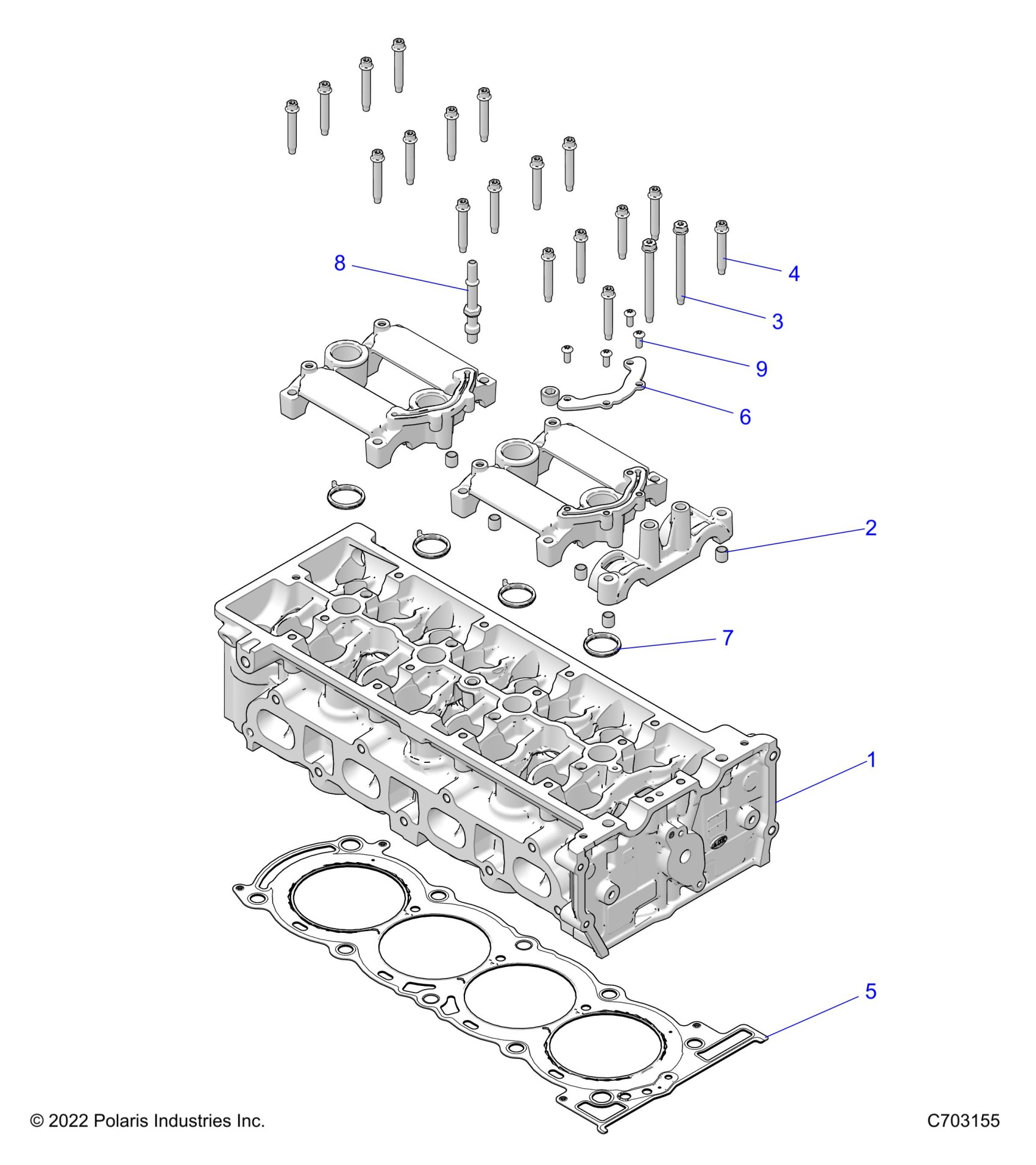 8

4

3

9

6

2

7

1

5

© 2022 Polaris Industries Inc.

C703155