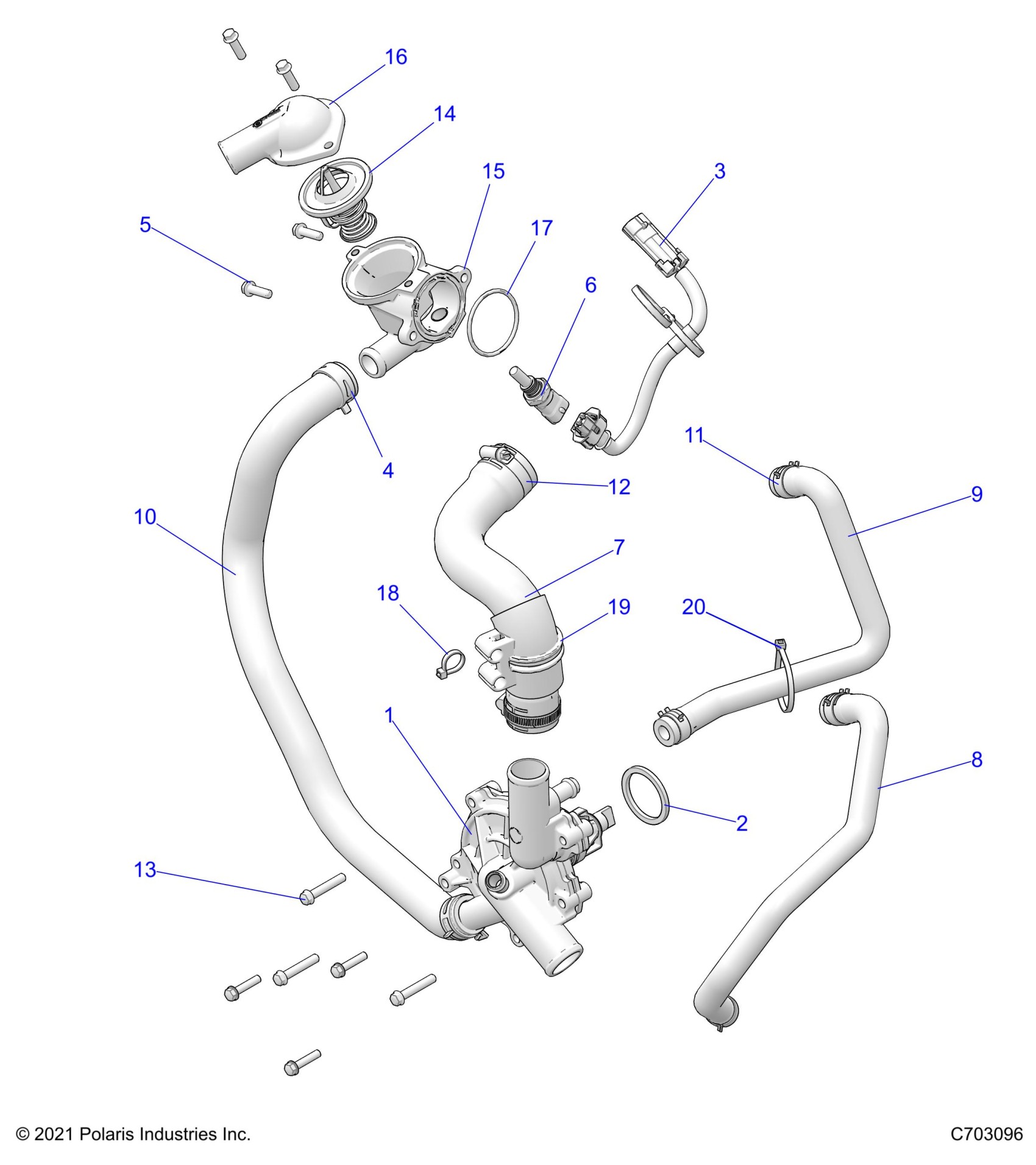 16
14
15
3
5
17
6
4
11
12
9
10
7
18
19
20
1
8
2
13

© 2021 Polaris Industries Inc.
C703096