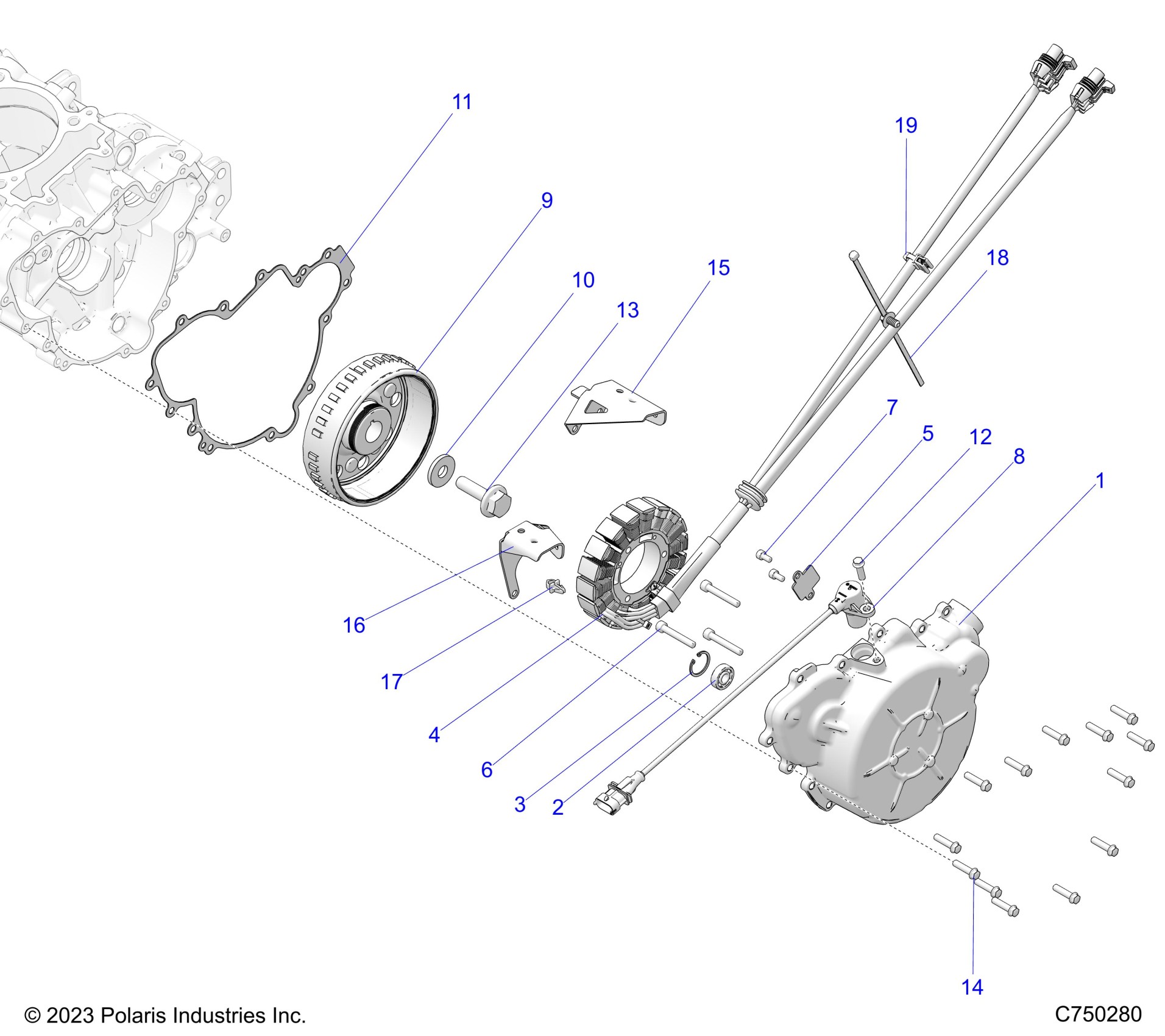 11
19
9
18
10
15
13
7
5
12
8
1
16
17
4
6
3
2
14
© 2023 Polaris Industries Inc.
C750280