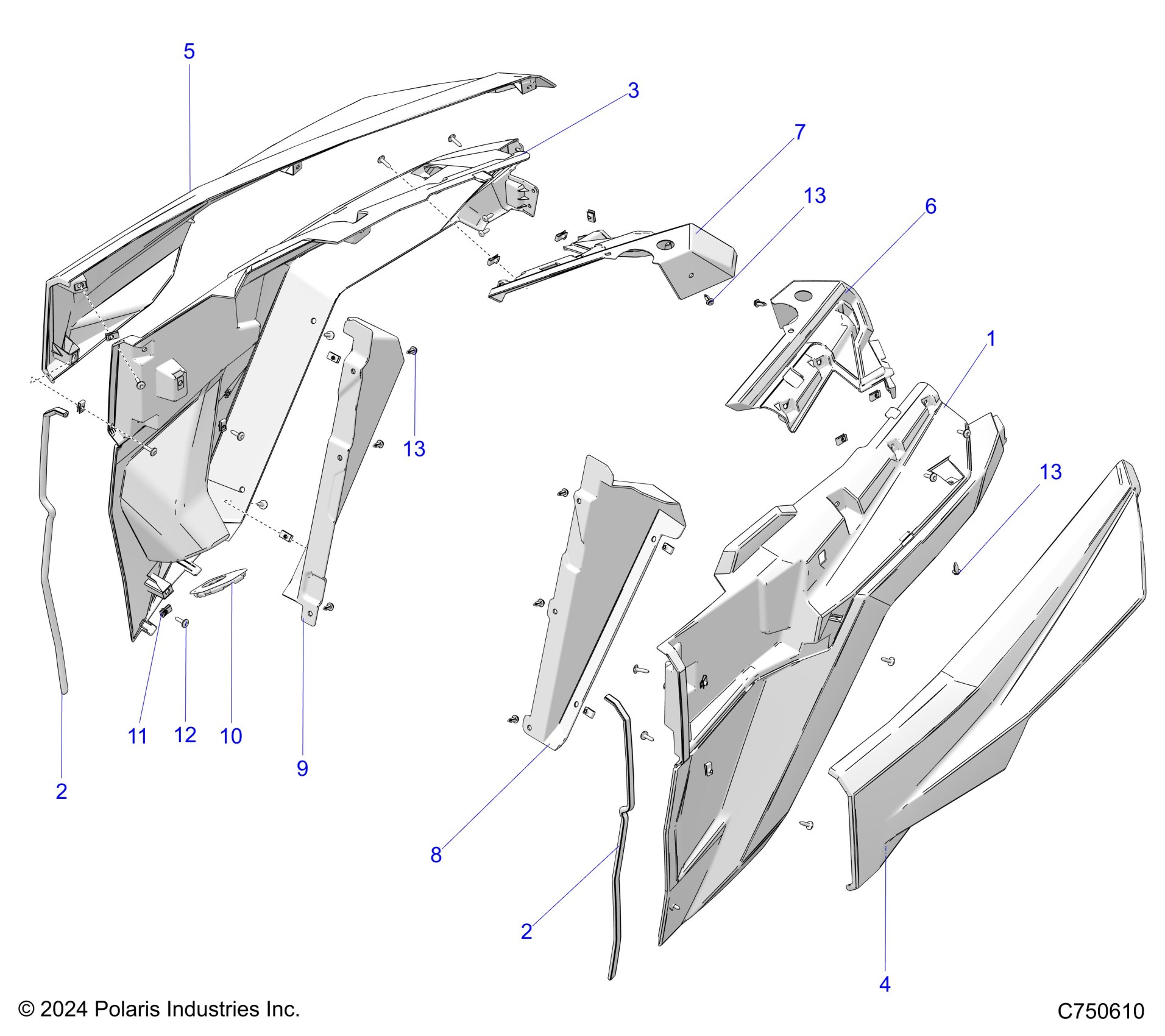 5
3
7
13
6
1
13
13
11
12
10
9
2
8
2
4
© 2024 Polaris Industries Inc.
C750610