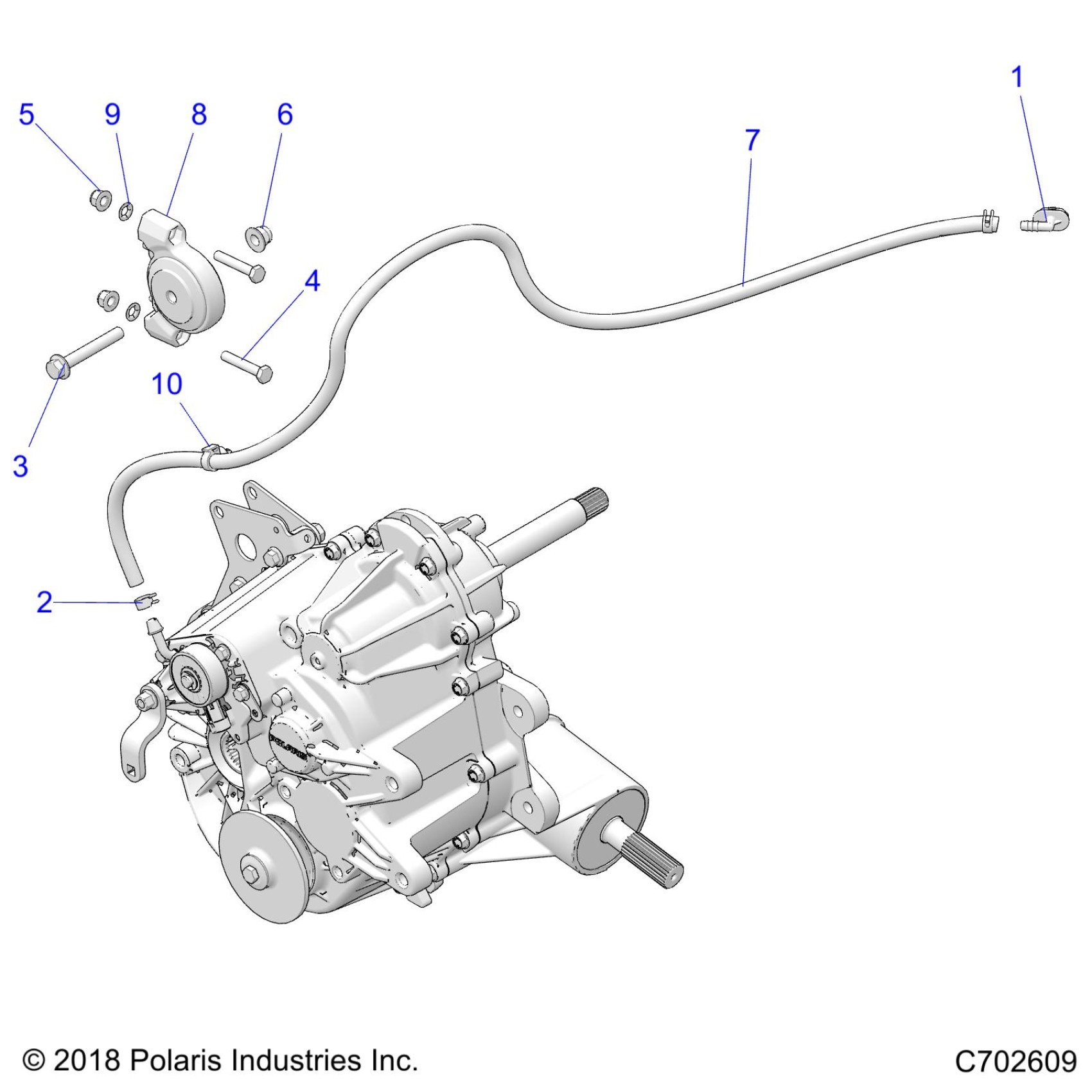 1
5
9
8
6
7
4
10
3
2
POLARIS
© 2018 Polaris Industries Inc.
C702609