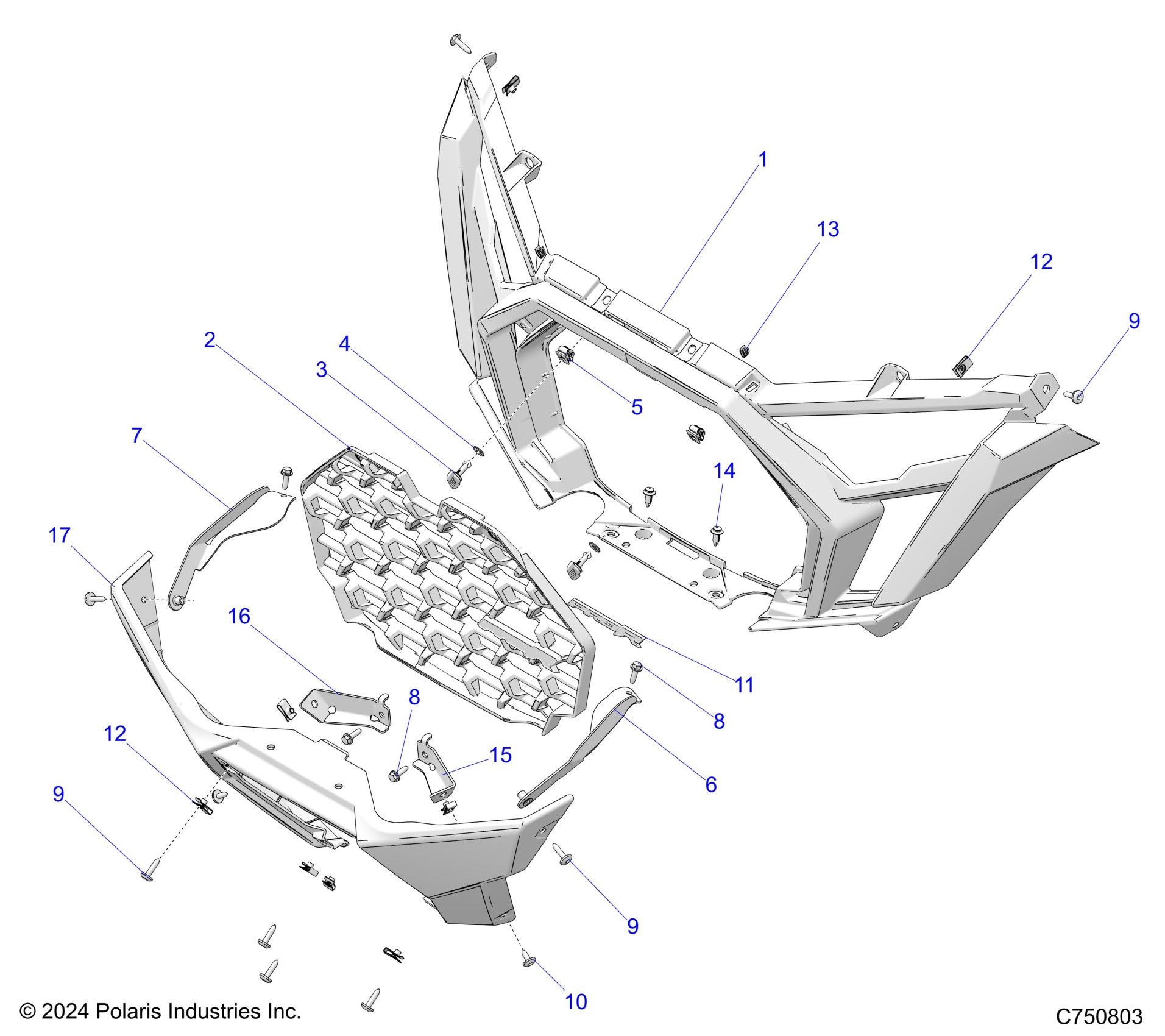 1
13
12
9
2
4
3
5
7
14
17
16
11
8
8
12
15
6
9
9
10
© 2024 Polaris Industries Inc.
C750803