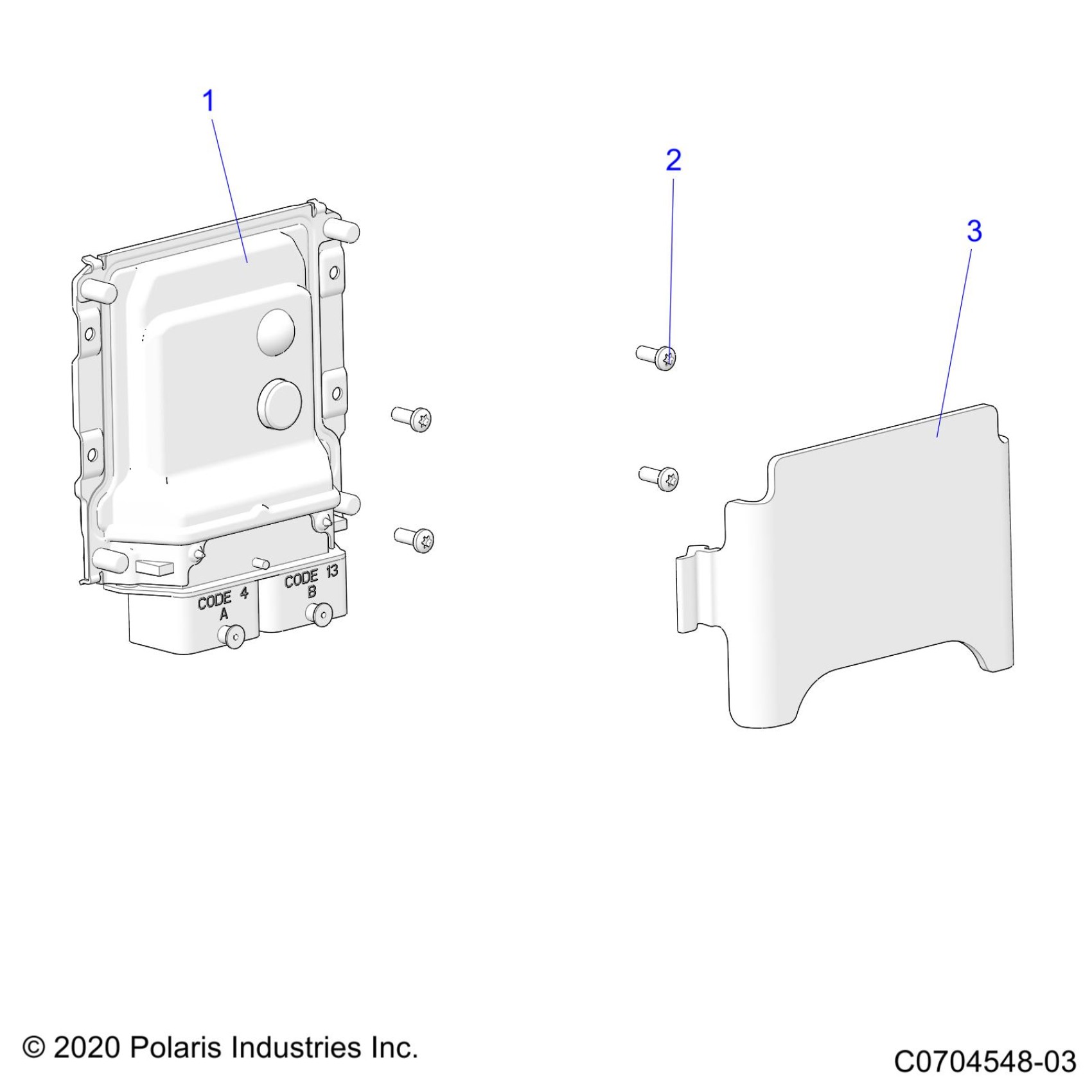 1

2

3

CODE 4
A

CODE 13
B

© 2020 Polaris Industries Inc.

C0704548-03