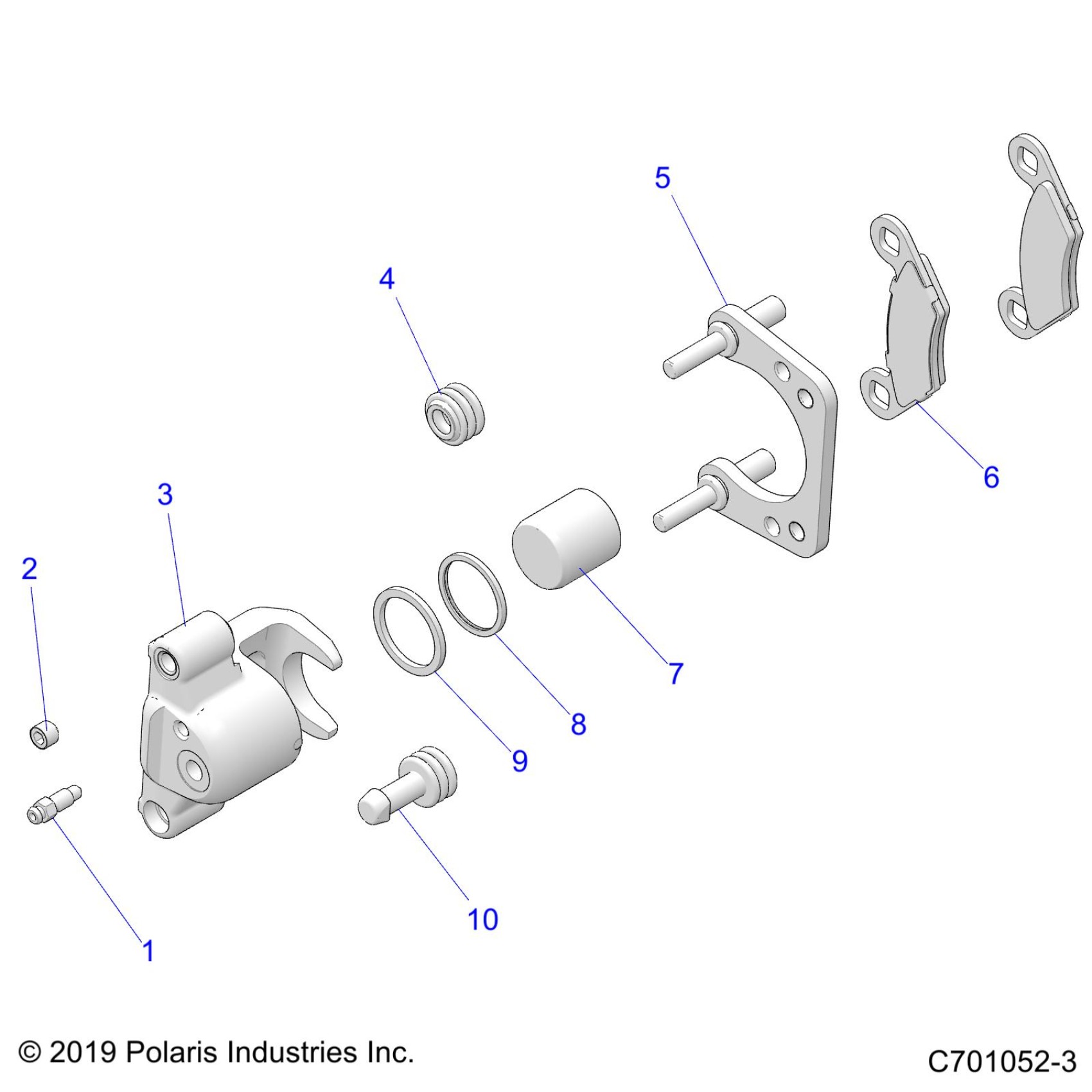 5

4

6

3

2

7

8

9

10

1

© 2019 Polaris Industries Inc.

C701052-3