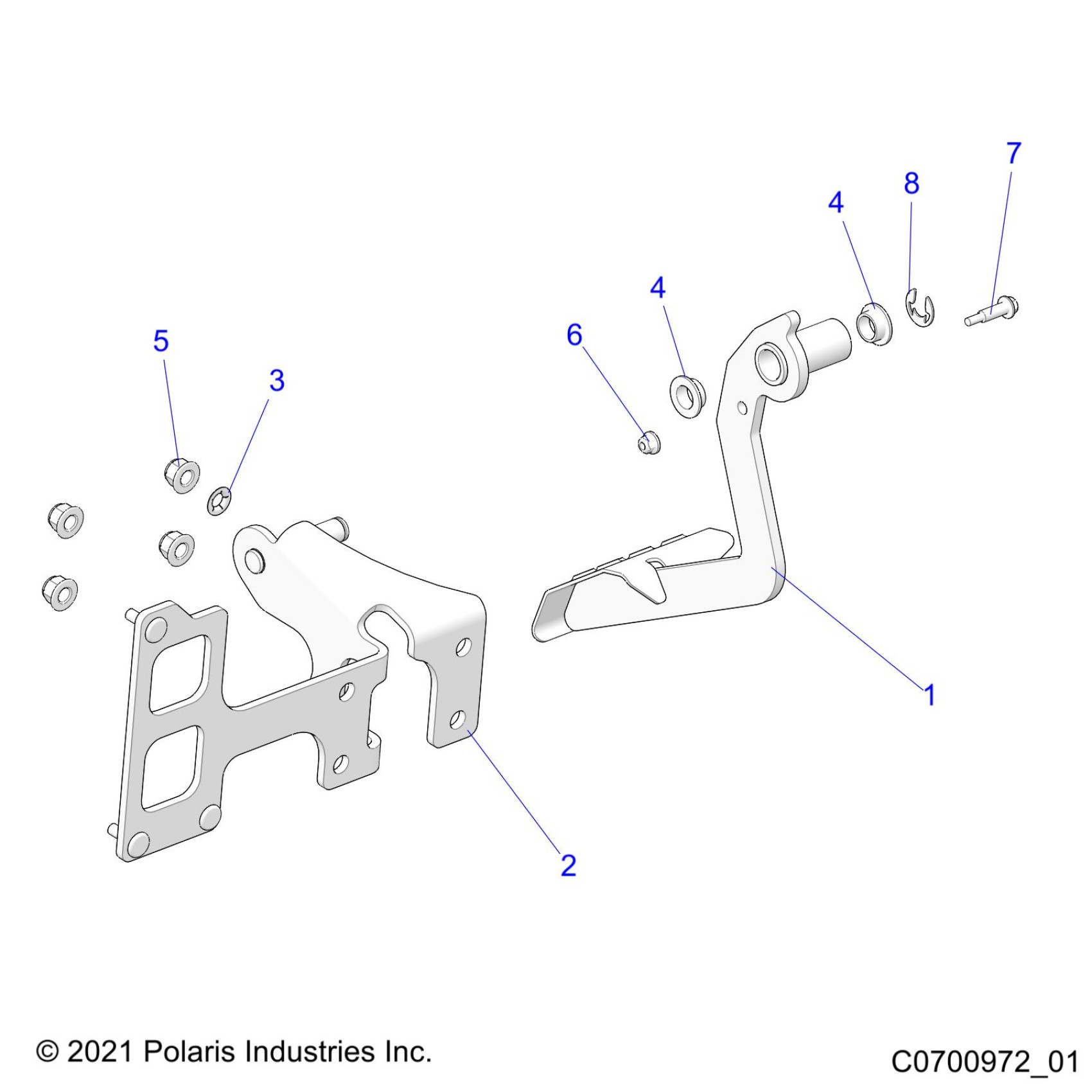 7
8
4
4
6
5
3
1
2
© 2021 Polaris Industries Inc.
C0700972_01