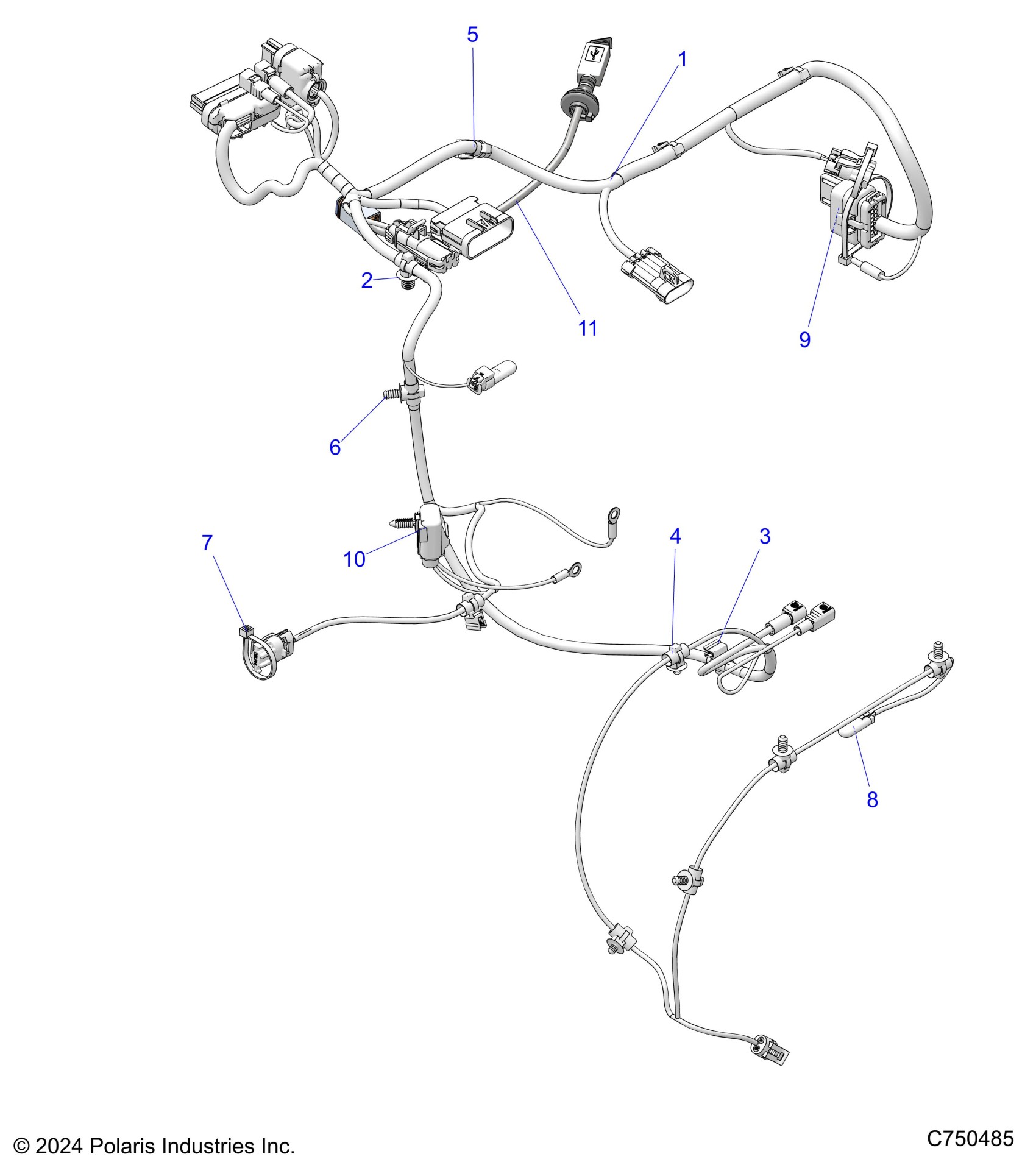 5
1
2
11
9
6
7
10
4
3
8
© 2024 Polaris Industries Inc.
C750485