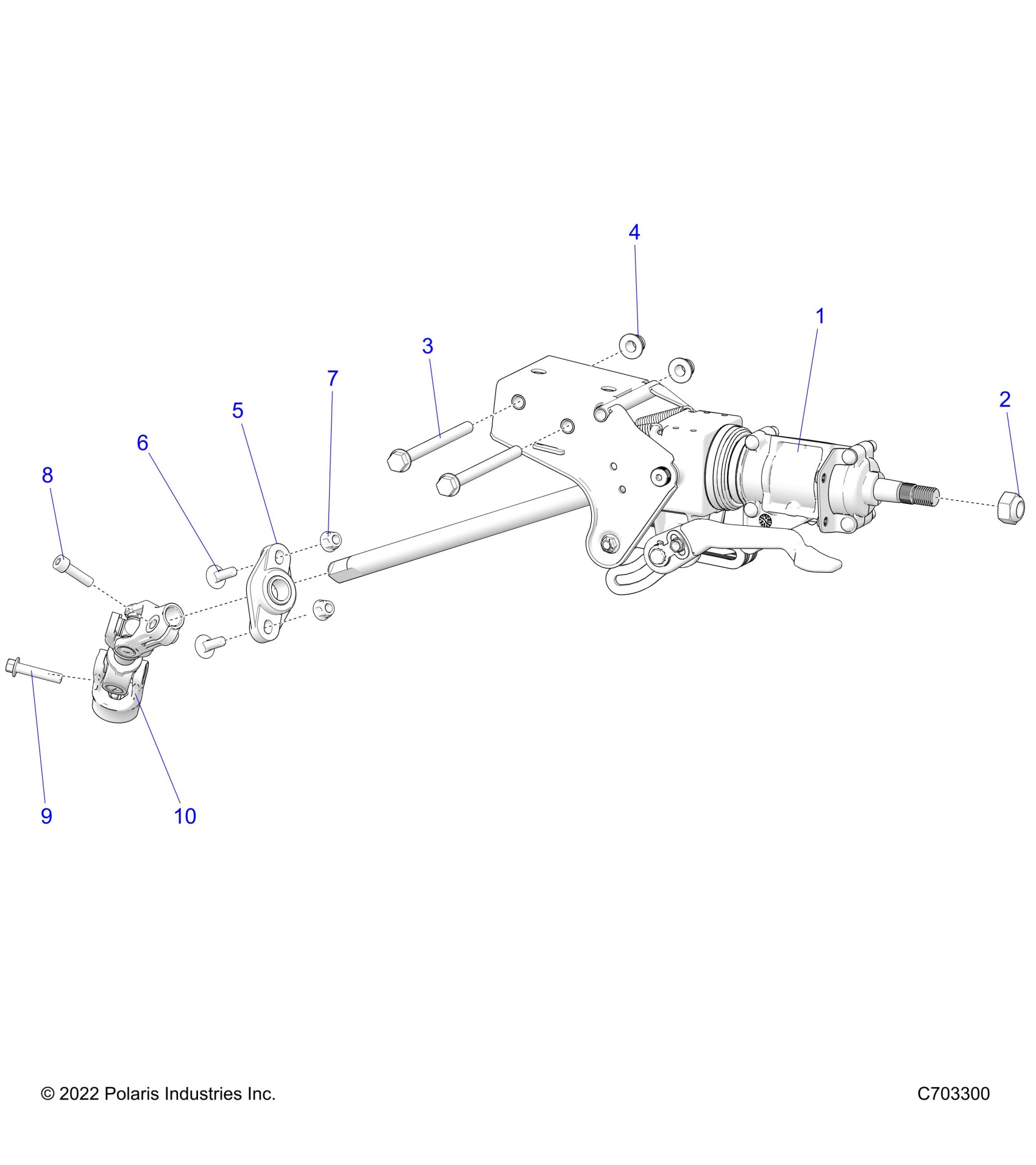 4

1

3

7

2

5

6

8

9

10

© 2022 Polaris Industries Inc.

C703300