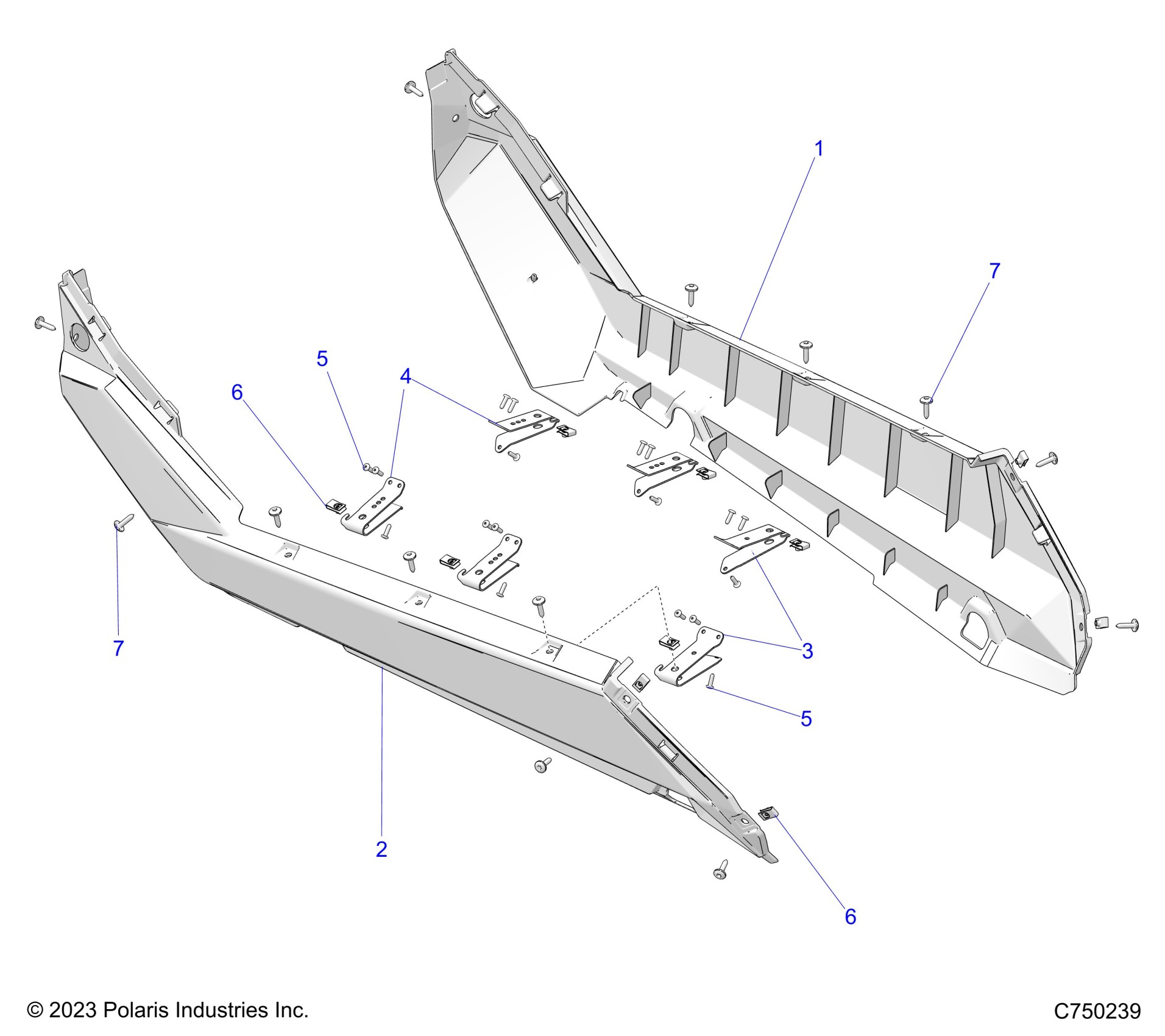 1
7
5
4
6
7
3
5
2
6

© 2023 Polaris Industries Inc.

C750239