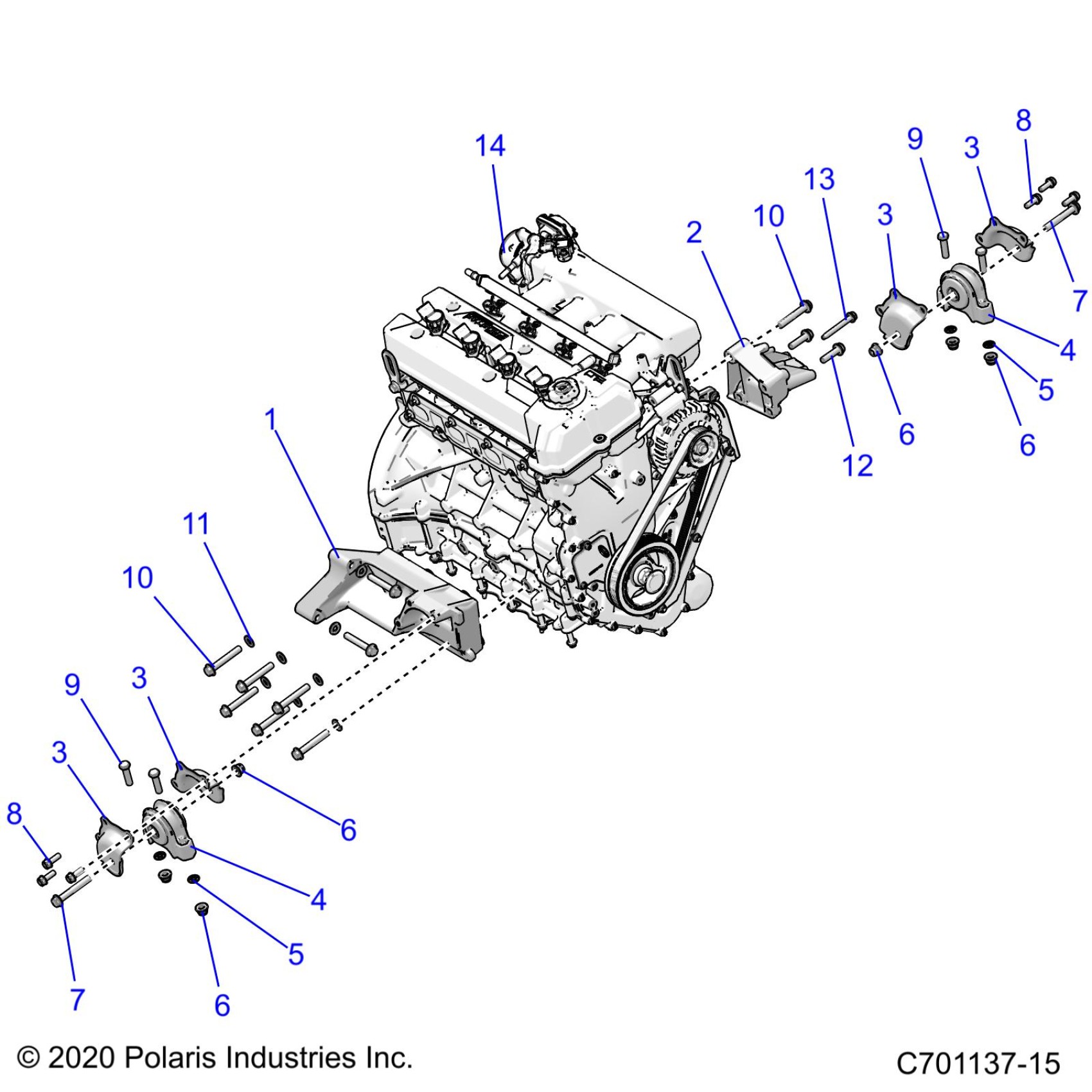 14
8
9
3
13
10
3
2
7
4
5
6
6
12
1
11
10
9
3
3
8
6
4
5
7
6

© 2020 Polaris Industries Inc.

C701137-15