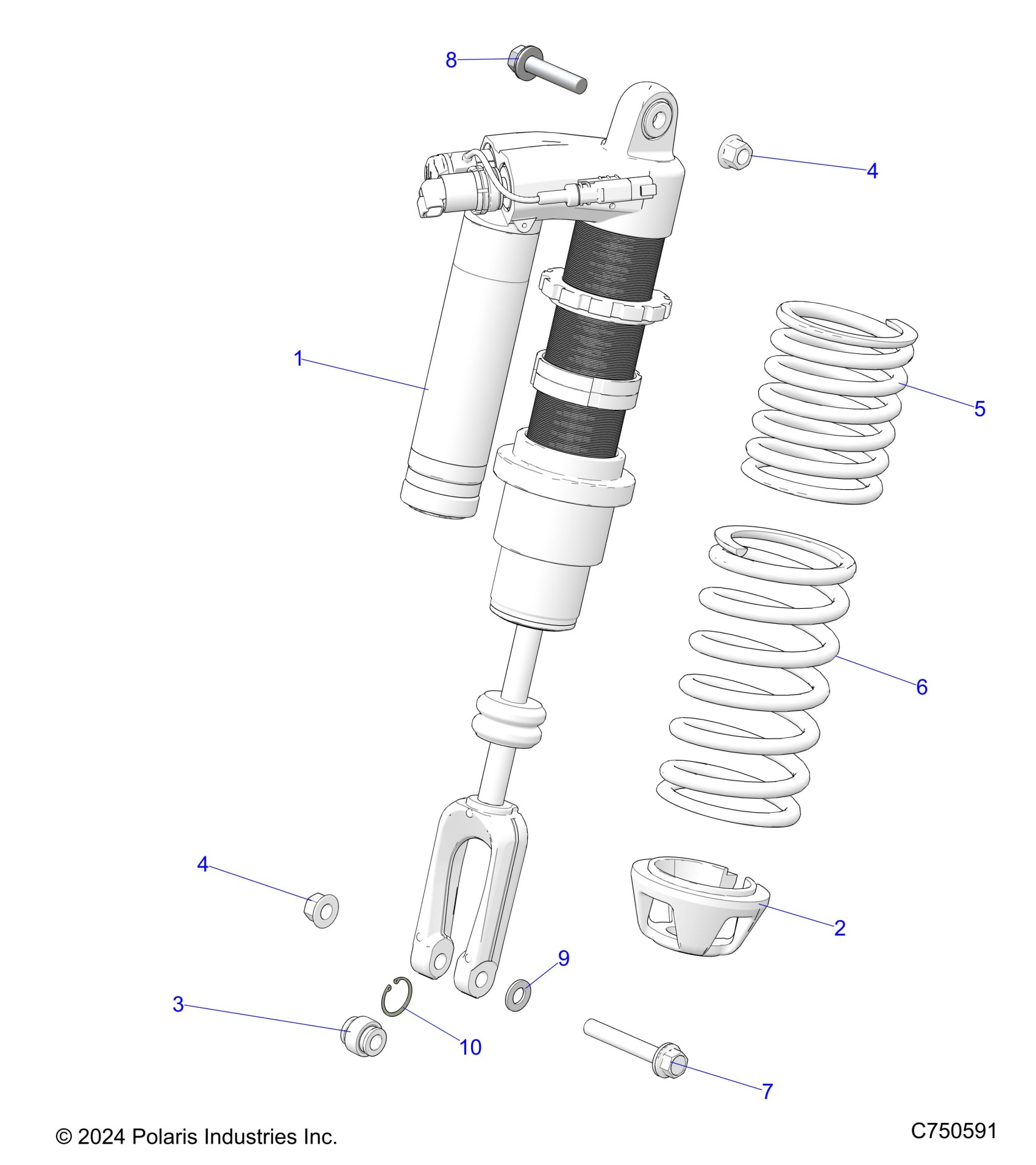 8

4

1

5

6

4

2

9

3

10

7

© 2024 Polaris Industries Inc.

C750591