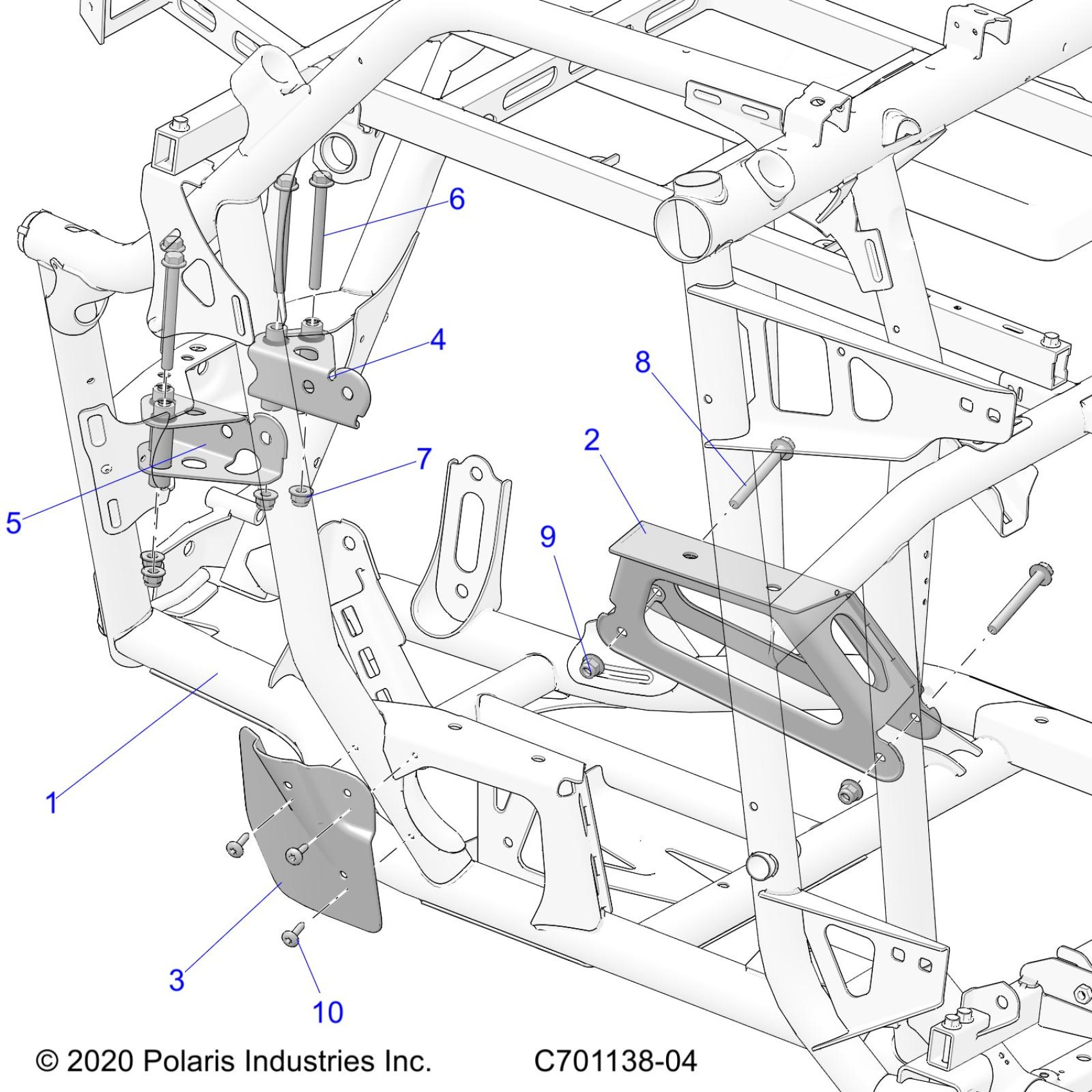 6
4
8
2
7
5
9
1
3
10

© 2020 Polaris Industries Inc.    C701138-04