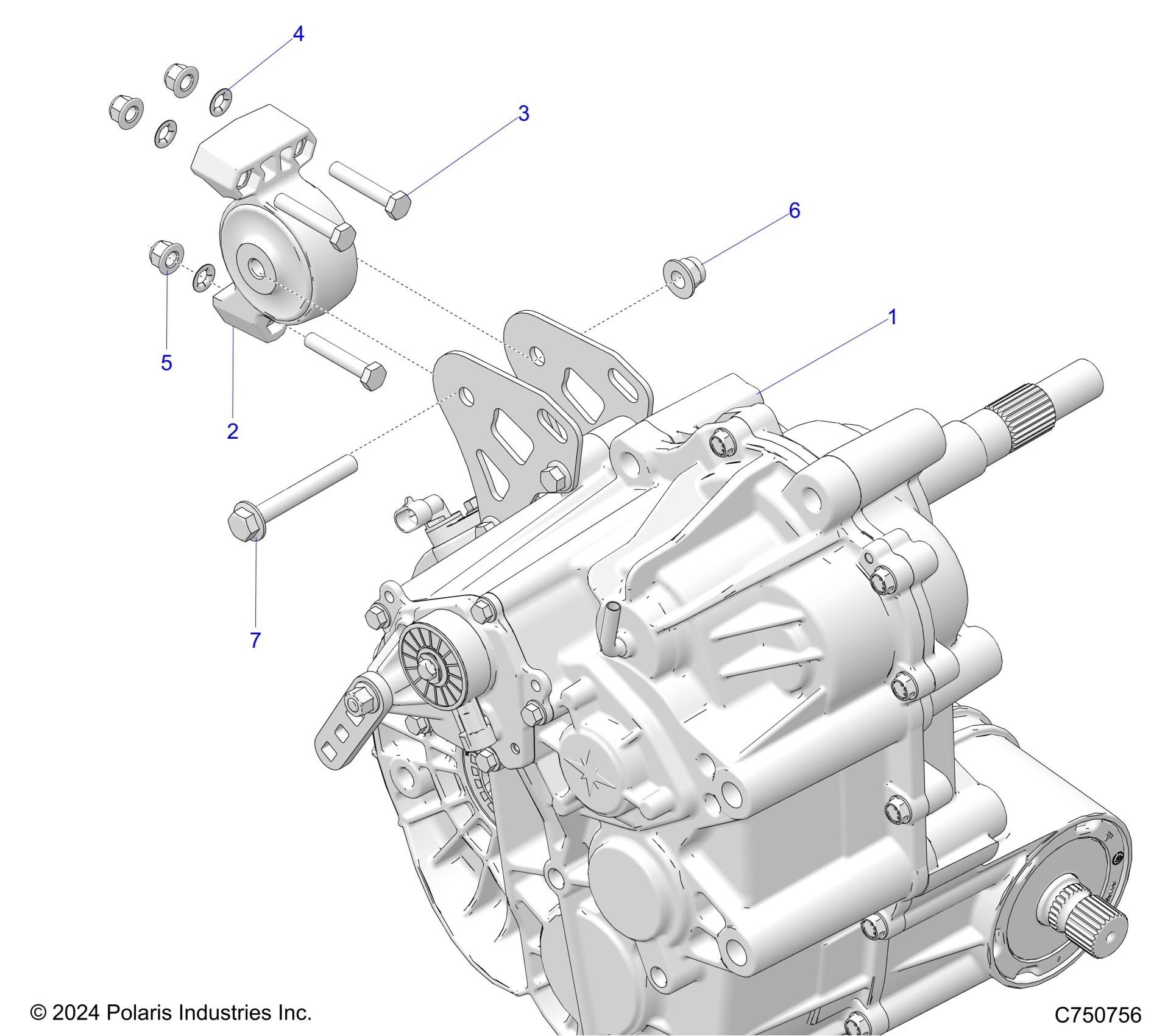 4

3

6

1

5

2

7

© 2024 Polaris Industries Inc.

C750756